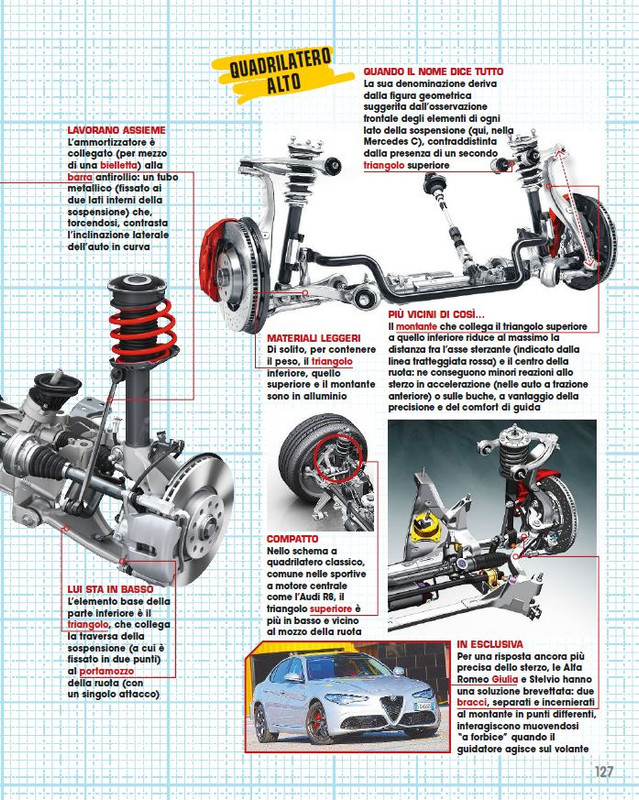 QUADRILATERO ALTO

QUANDO IL NOME DICE TUTTO
La sua denominazione deriva dalla figura geometrica suggerita dall'osservazione frontale degli elementi di ogni lato della sospensione (qui, nella Mercedes C), contraddistinta dalla presenza di un secondo triangolo superiore

LAVORANO ASSIEME
L'ammortizzatore è collegato (per mezzo di una bielletta) alla barra antirollio: un tubo metallico (fissato ai due lati interni della sospensione) che, torcendosi, contrasta l'inclinazione laterale dell'auto in curva

MATERIALI LEGGERI
Di solito, per contenere il peso, il triangolo inferiore, quello superiore e il montante sono in alluminio

PIÙ VICINI DI COSÌ...
Il montante che collega il triangolo superiore a quello inferiore riduce al massimo la distanza fra l'asse sterzante (indicato dalla linea tratteggiata rossa) e il centro della ruota: ne conseguono minori reazioni allo sterzo in accelerazione (nelle auto a trazione anteriore) o sulle buche, a vantaggio della precisione e del comfort di guida

COMPATTO
Nello schema a quadrilatero classico, comune nelle sportive a motore centrale come l'Audi R8, il triangolo superiore è più in basso e vicino al mozzo della ruota

LUI STA IN BASSO
L'elemento base della parte inferiore è il triangolo, che collega la traversa della sospensione (a cui è fissato in due punti) al portamozzo della ruota (con un singolo attacco)

IN ESCLUSIVA
Per una risposta ancora più precisa dello sterzo, le Alfa Romeo Giulia e Stelvio hanno una soluzione brevettata: due bracci, separati e incernierati al montante in punti differenti, interagiscono muovendosi "a forbice" quando il guidatore agisce sul volante

127