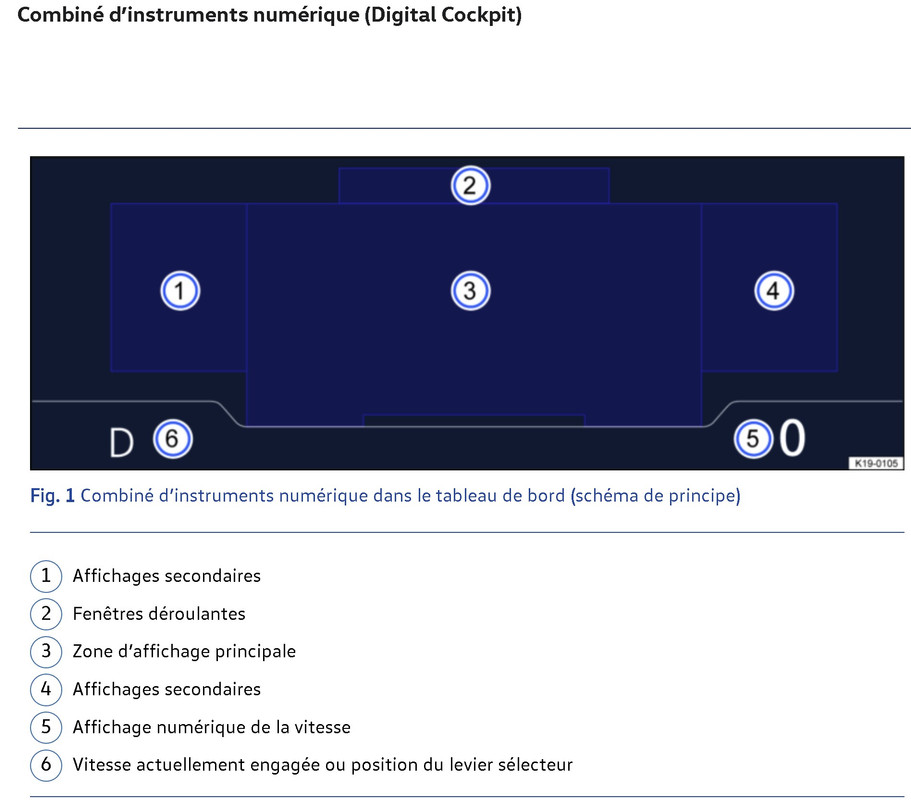 Combiné d'instruments numérique (Digital Cockpit)

2

1

3

4

D 6

5 0

K19-0105

Fig. 1 Combiné d'instruments numérique dans le tableau de bord (schéma de principe)

1 Affichages secondaires

2 Fenêtres déroulantes

3 Zone d'affichage principale

4 Affichages secondaires

5 Affichage numérique de la vitesse

6 Vitesse actuellement engagée ou position du levier sélecteur