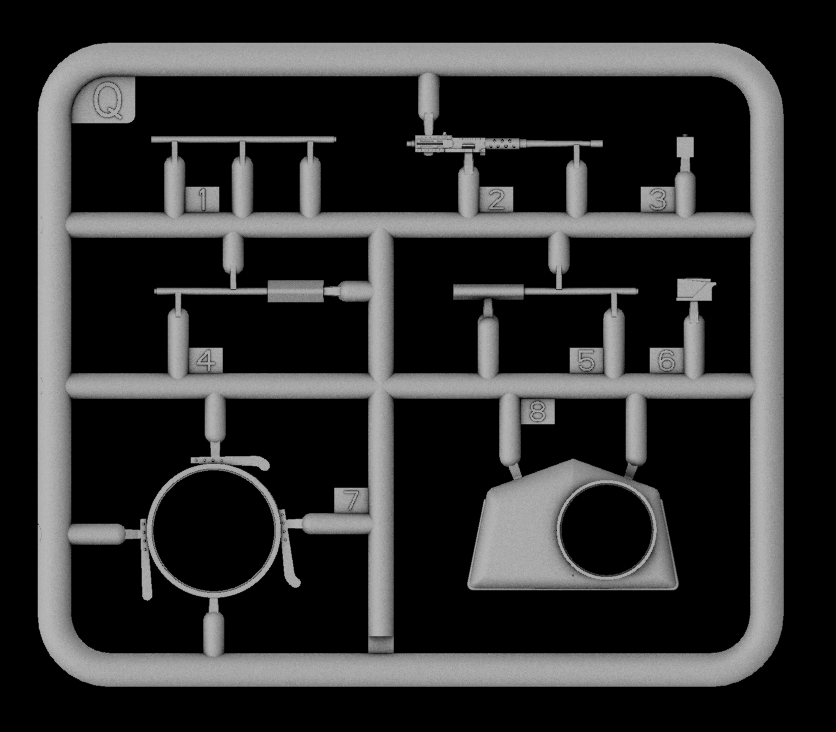 Q

1

2

3

4

5

6

8

7