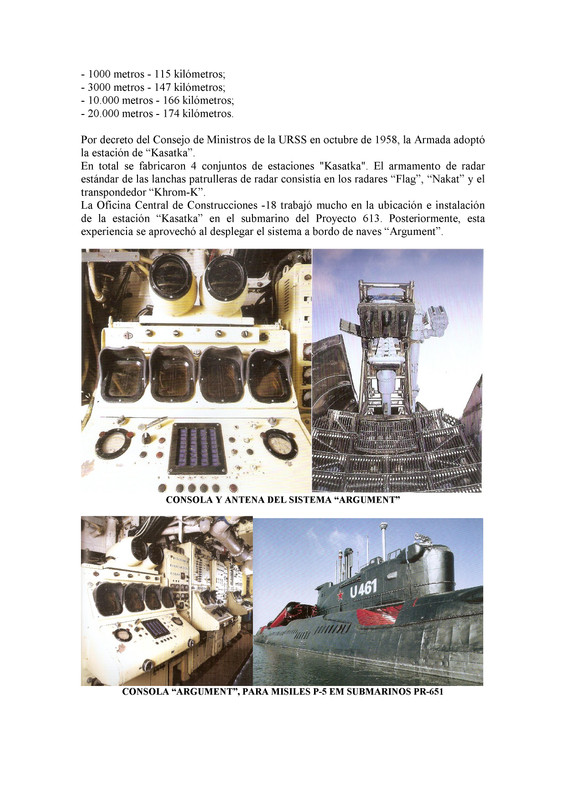 - 1000 metros - 115 kilómetros;
- 3000 metros - 147 kilómetros;
- 10.000 metros - 166 kilómetros;
- 20.000 metros - 174 kilómetros.

Por decreto del Consejo de Ministros de la URSS en octubre de 1958, la Armada adoptó la estación de “Kasatka”.
En total se fabricaron 4 conjuntos de estaciones "Kasatka". El armamento de radar estándar de las lanchas patrulleras de radar consistía en los radares “Flag”, “Nakat” y el transpondedor “Khrom-K”.
La Oficina Central de Construcciones -18 trabajó mucho en la ubicación e instalación de la estación “Kasatka” en el submarino del Proyecto 613. Posteriormente, esta experiencia se aprovechó al desplegar el sistema a bordo de naves “Argument”.

CONSOLA Y ANTENA DEL SISTEMA “ARGUMENT”

U461

CONSOLA “ARGUMENT”, PARA MISILES P-5 EM SUBMARINOS PR-651