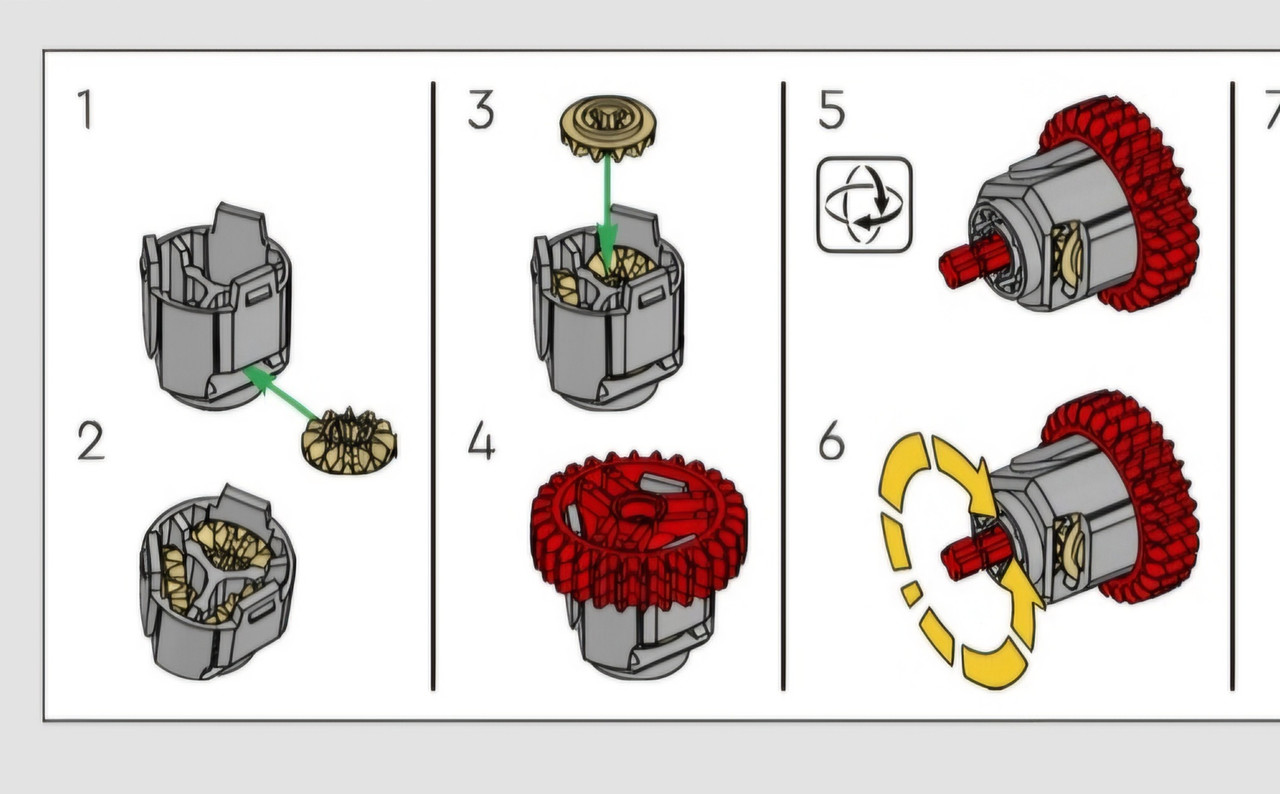 1

2

3

4

5

6

7