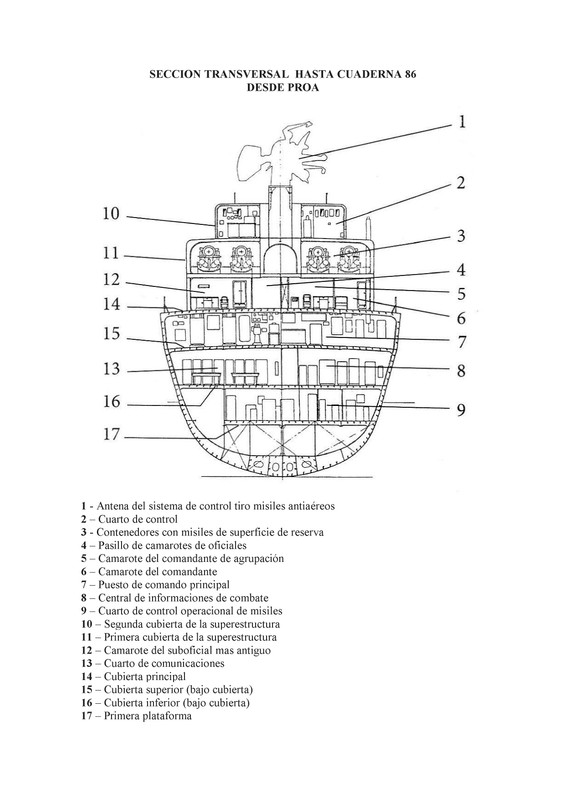 SECCION TRANSVERSAL HASTA CUADERNA 86
DESDE PROA

1
2
10
3
11
4
12
5
14
6
15
7
13
8
16
9
17

1 - Antena del sistema de control tiro misiles antiaéreos
2 – Cuarto de control
3 - Contenedores con misiles de superficie de reserva
4 – Pasillo de camarotes de oficiales
5 – Camarote del comandante de agrupación
6 – Camarote del comandante
7 – Puesto de comando principal
8 – Central de informaciones de combate
9 – Cuarto de control operacional de misiles
10 – Segunda cubierta de la superestructura
11 – Primera cubierta de la superestructura
12 – Camarote del suboficial mas antiguo
13 – Cuarto de comunicaciones
14 – Cubierta principal
15 – Cubierta superior (bajo cubierta)
16 – Cubierta inferior (bajo cubierta)
17 – Primera plataforma