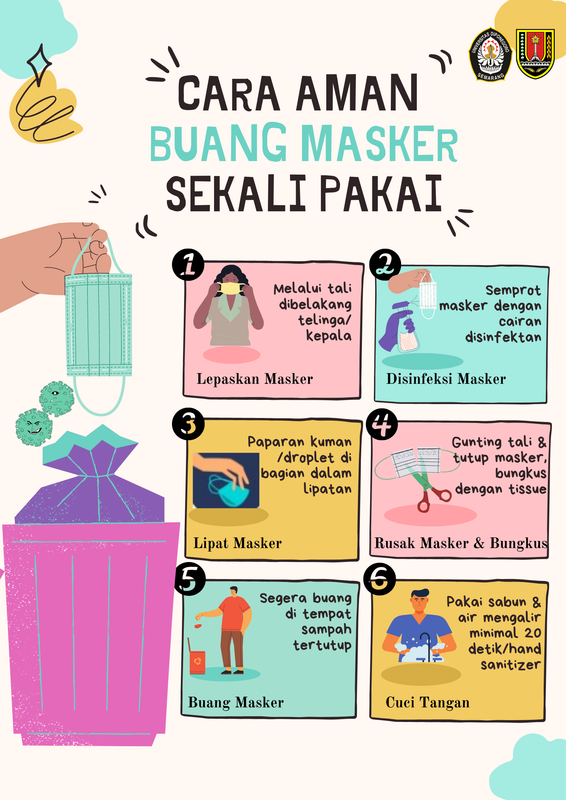 UNIVERSITAS DIPONEGORO
SEMARANG

CARA AMAN
BUANG MASKER
SEKALI PAKAI

1
Melalui tali dibelakang telinga/ kepala
Lepaskan Masker

2
Semprot masker dengan cairan disinfektan
Disinfeksi Masker

3
Paparan kuman /droplet di bagian dalam lipatan
Lipat Masker

4
Gunting tali & tutup masker, bungkus dengan tissue
Rusak Masker & Bungkus

5
Segera buang di tempat sampah tertutup
Buang Masker

6
Pakai sabun & air mengalir minimal 20 detik/hand sanitizer
Cuci Tangan