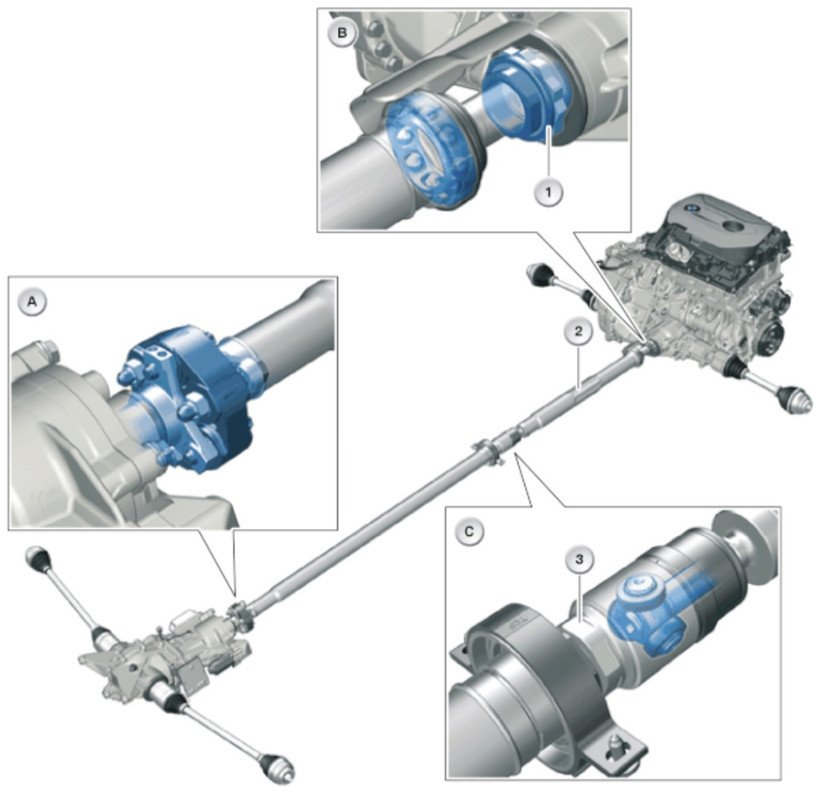 B

1

A

2

C

3