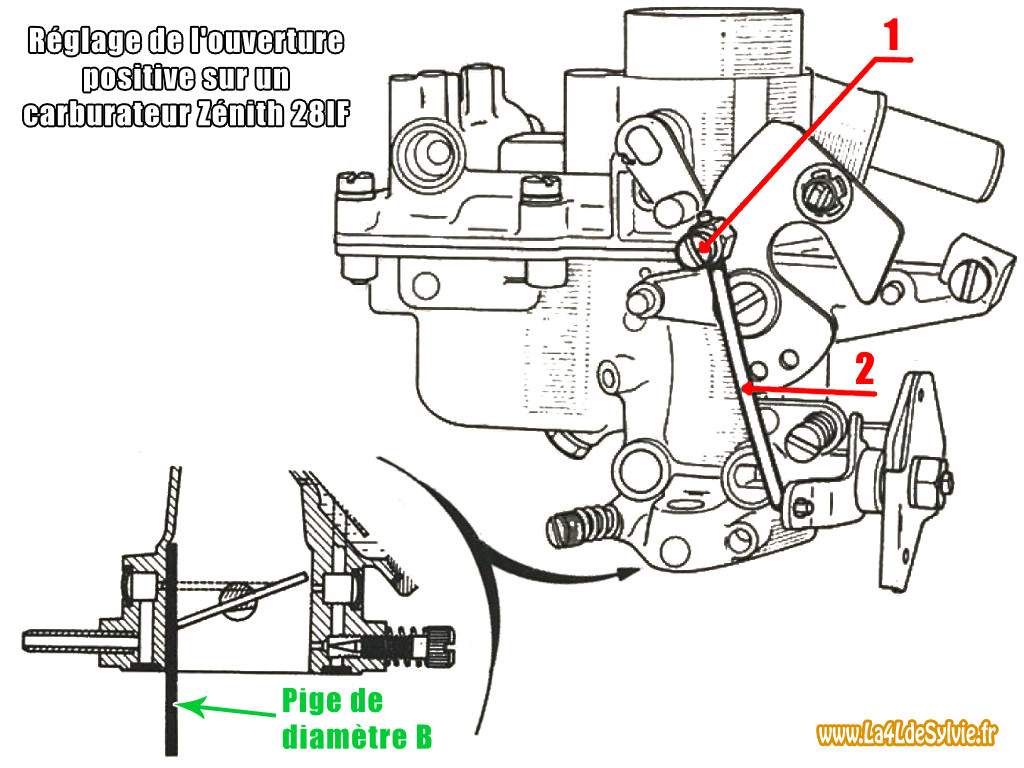 Réglage de l'ouverture positive sur un carburateur Zénith 28IF

1

2

Pige de diamètre B

www.La4LdeSylvie.fr