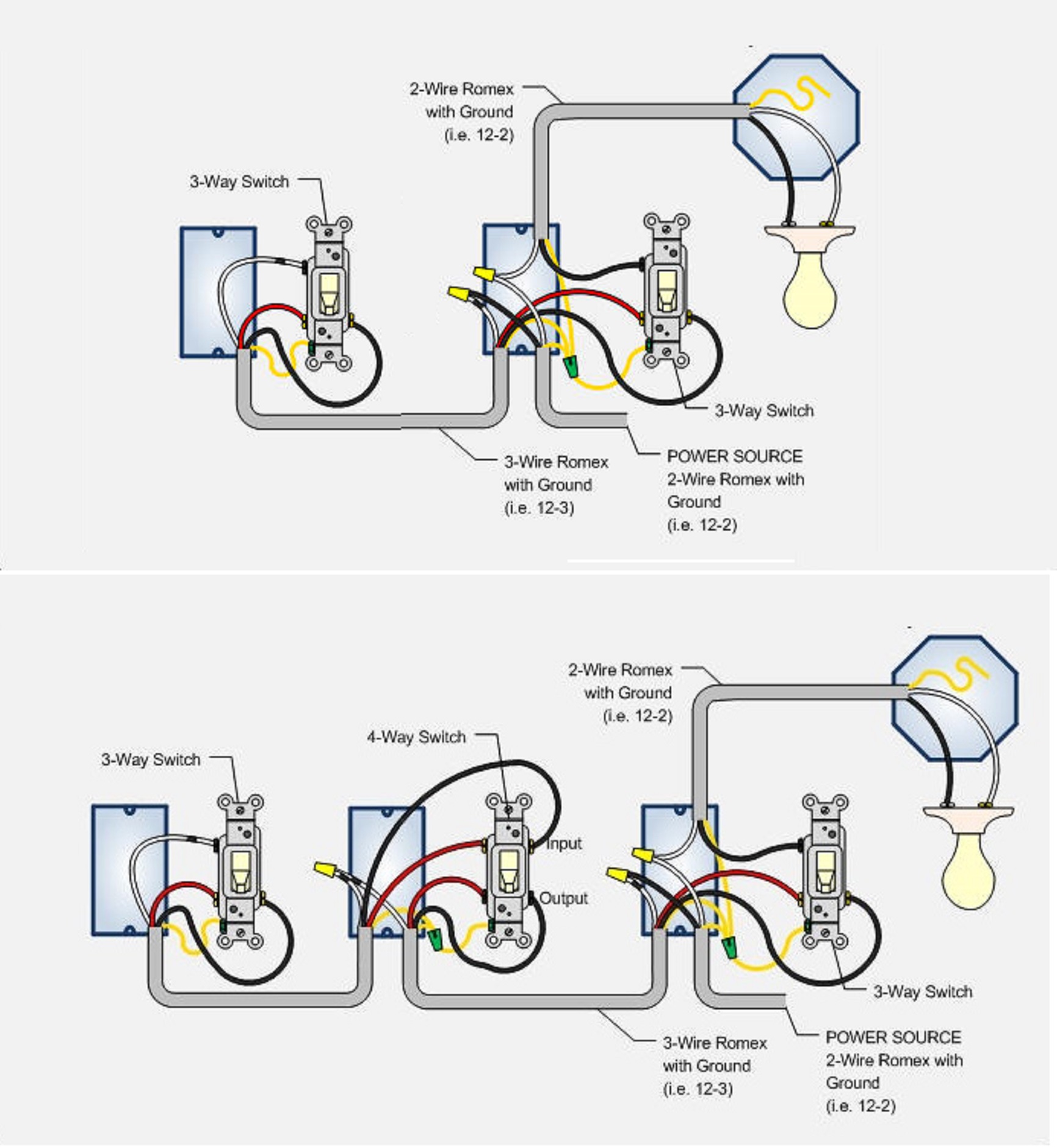 2-Wire Romex with Ground (i.e. 12-2)

3-Way Switch

3-Way Switch

3-Wire Romex with Ground (i.e. 12-3)

POWER SOURCE 2-Wire Romex with Ground (i.e. 12-2)

2-Wire Romex with Ground (i.e. 12-2)

4-Way Switch

3-Way Switch

Input

Output

3-Way Switch

3-Wire Romex with Ground (i.e. 12-3)

POWER SOURCE 2-Wire Romex with Ground (i.e. 12-2)