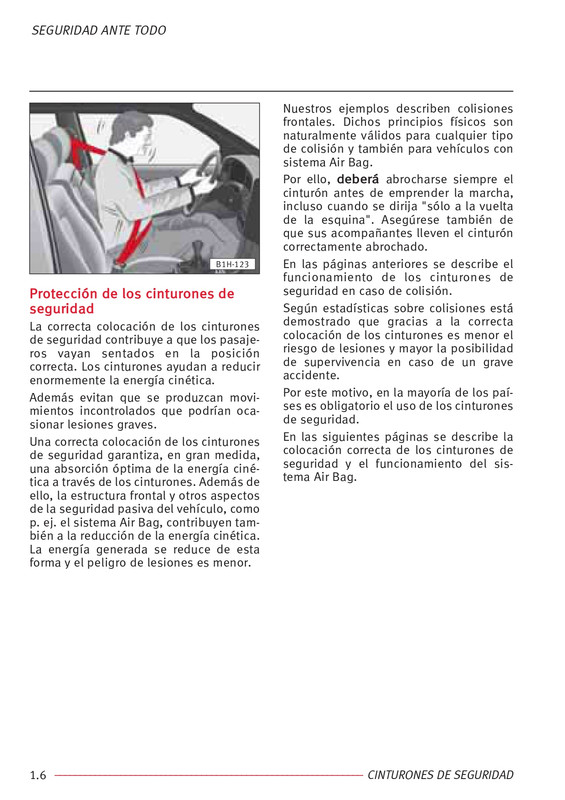 SEGURIDAD ANTE TODO

B1H-123

Protección de los cinturones de seguridad

La correcta colocación de los cinturones de seguridad contribuye a que los pasajeros vayan sentados en la posición correcta. Los cinturones ayudan a reducir enormemente la energía cinética.

Además evitan que se produzcan movimientos incontrolados que podrían ocasionar lesiones graves.

Una correcta colocación de los cinturones de seguridad garantiza, en gran medida, una absorción óptima de la energía cinética a través de los cinturones. Además de ello, la estructura frontal y otros aspectos de la seguridad pasiva del vehículo, como p. ej. el sistema Air Bag, contribuyen también a la reducción de la energía cinética. La energía generada se reduce de esta forma y el peligro de lesiones es menor.

Nuestros ejemplos describen colisiones frontales. Dichos principios físicos son naturalmente válidos para cualquier tipo de colisión y también para vehículos con sistema Air Bag.

Por ello, deberá abrocharse siempre el cinturón antes de emprender la marcha, incluso cuando se dirija "sólo a la vuelta de la esquina". Asegúrese también de que sus acompañantes lleven el cinturón correctamente abrochado.

En las páginas anteriores se describe el funcionamiento de los cinturones de seguridad en caso de colisión.

Según estadísticas sobre colisiones está demostrado que gracias a la correcta colocación de los cinturones es menor el riesgo de lesiones y mayor la posibilidad de supervivencia en caso de un grave accidente.

Por este motivo, en la mayoría de los países es obligatorio el uso de los cinturones de seguridad.

En las siguientes páginas se describe la colocación correcta de los cinturones de seguridad y el funcionamiento del sistema Air Bag.

1.6 CINTURONES DE SEGURIDAD