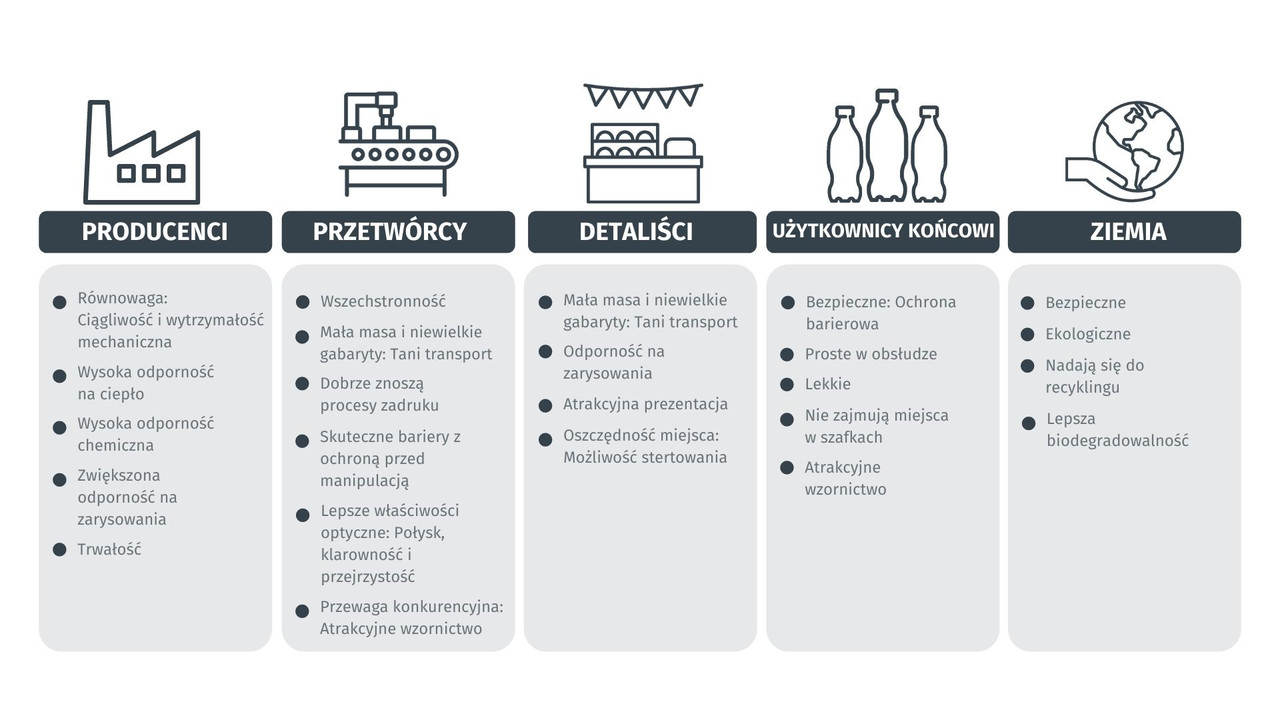 PRODUCENCI

- Równowaga: Ciągliwość i wytrzymałość mechaniczna
- Wysoka odporność na ciepło
- Wysoka odporność chemiczna
- Zwiększona odporność na zarysowania
- Trwałość

PRZETWÓRCY

- Wszechstronność
- Mała masa i niewielkie gabaryty: Tani transport
- Dobrze znoszą procesy zadruku
- Skuteczne bariery z ochroną przed manipulacją
- Lepsze właściwości optyczne: Połysk, klarowność i przejrzystość
- Przewaga konkurencyjna: Atrakcyjne wzornictwo

DETALIŚCI

- Mała masa i niewielkie gabaryty: Tani transport
- Odporność na zarysowania
- Atrakcyjna prezentacja
- Oszczędność miejsca: Możliwość stertowania

UŻYTKOWNICY KOŃCOWI

- Bezpieczne: Ochrona barierowa
- Proste w obsłudze
- Lekkie
- Nie zajmują miejsca w szafkach
- Atrakcyjne wzornictwo

ZIEMIA

- Bezpieczne
- Ekologiczne
- Nadają się do recyklingu
- Lepsza biodegradowalność