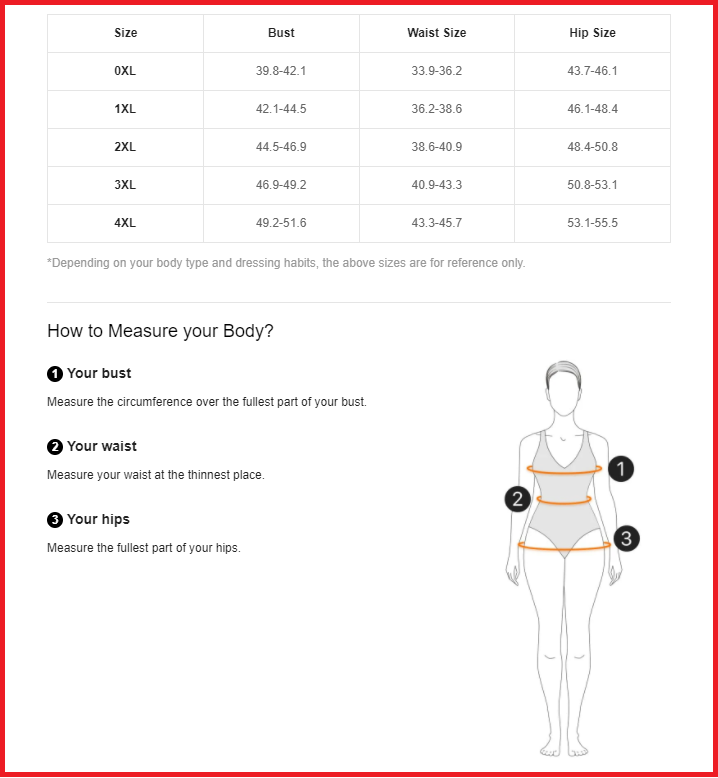 | Size | Bust | Waist Size | Hip Size |
|---|---|---|---|
| 0XL | 39.8-42.1 | 33.9-36.2 | 43.7-46.1 |
| 1XL | 42.1-44.5 | 36.2-38.6 | 46.1-48.4 |
| 2XL | 44.5-46.9 | 38.6-40.9 | 48.4-50.8 |
| 3XL | 46.9-49.2 | 40.9-43.3 | 50.8-53.1 |
| 4XL | 49.2-51.6 | 43.3-45.7 | 53.1-55.5 |

*Depending on your body type and dressing habits, the above sizes are for reference only.

How to Measure your Body?

1 Your bust

Measure the circumference over the fullest part of your bust.

2 Your waist

Measure your waist at the thinnest place.

3 Your hips

Measure the fullest part of your hips.

1

2

3