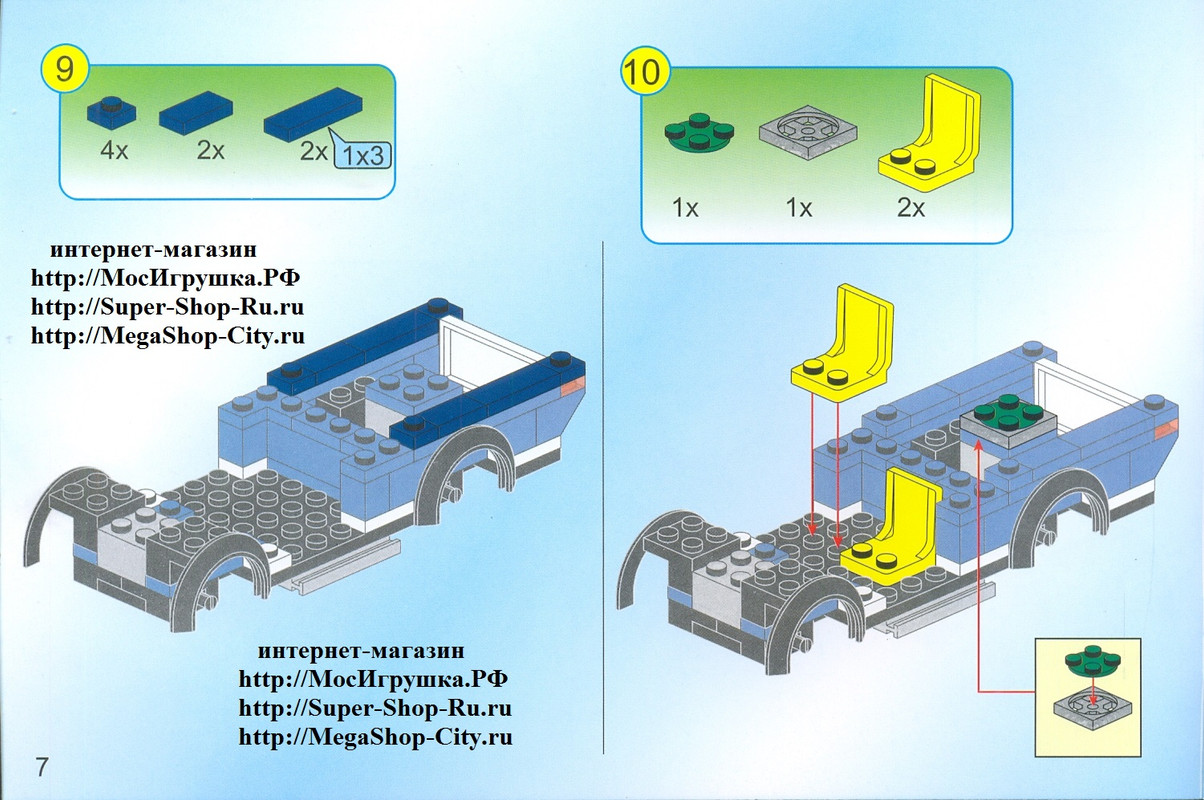 9

4x 2x 2x 1x3

интернет-магазин
http://МосИгрушка.РФ
http://Super-Shop-Ru.ru
http://MegaShop-City.ru

интернет-магазин
http://МосИгрушка.РФ
http://Super-Shop-Ru.ru
http://MegaShop-City.ru

7

10

1x 1x 2x