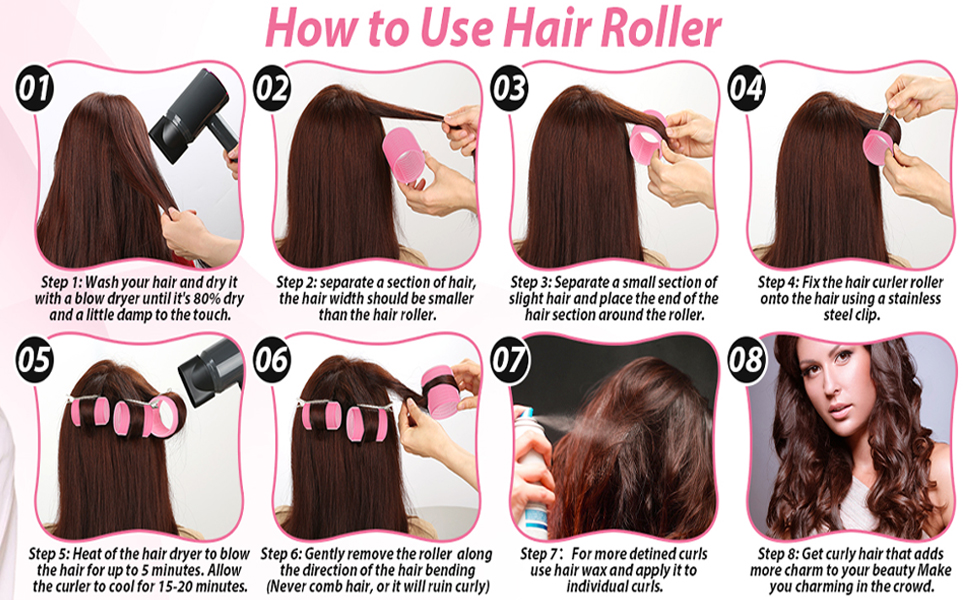 How to Use Hair Roller

01

Step 1: Wash your hair and dry it with a blow dryer until it's 80% dry and a little damp to the touch.

02

Step 2: separate a section of hair, the hair width should be smaller than the hair roller.

03

Step 3: Separate a small section of slight hair and place the end of the hair section around the roller.

04

Step 4: Fix the hair curler roller onto the hair using a stainless steel clip.

05

Step 5: Heat of the hair dryer to blow the hair for up to 5 minutes. Allow the curler to cool for 15-20 minutes.

06

Step 6: Gently remove the roller along the direction of the hair bending (Never comb hair, or it will ruin curly)

07

Step 7: For more detined curls use hair wax and apply it to individual curls.

08

Step 8: Get curly hair that adds more charm to your beauty Make you charming in the crowd.