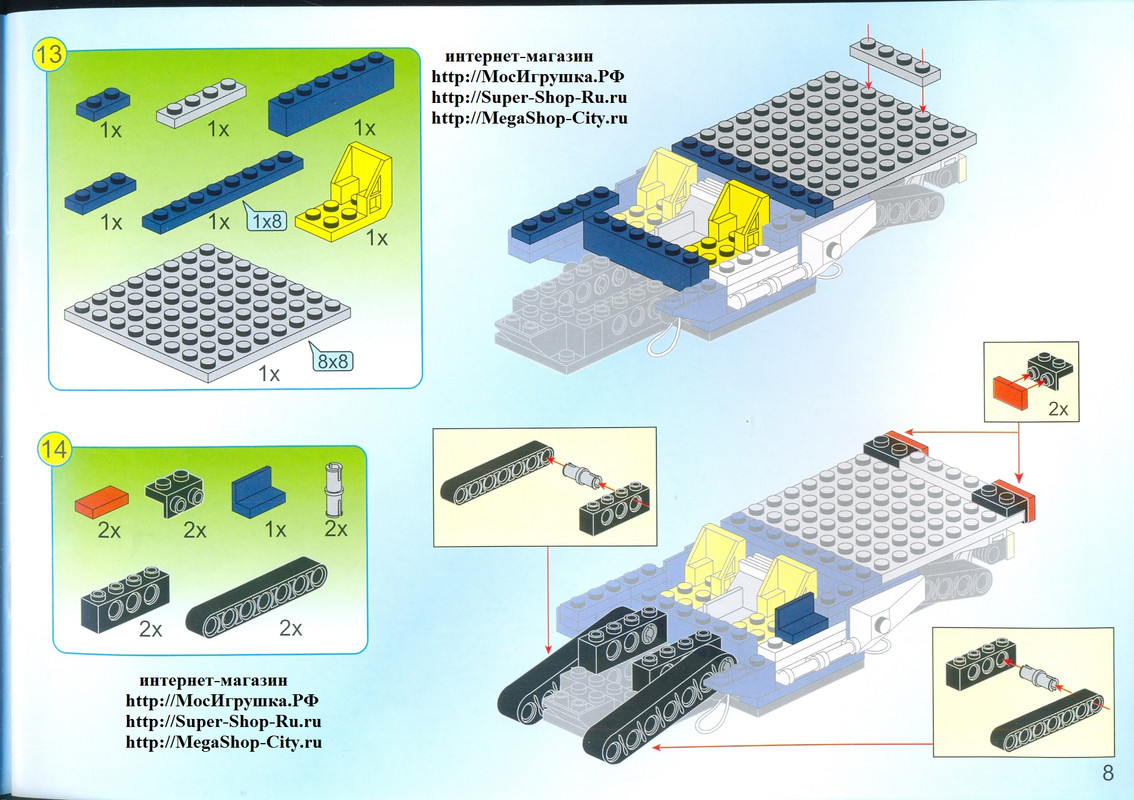 13

1x
1x
1x
1x
1x
1x8
1x
8x8
1x

интернет-магазин
http://МосИгрушка.РФ
http://Super-Shop-Ru.ru
http://MegaShop-City.ru

14

2x
2x
1x
2x
2x
2x

интернет-магазин
http://МосИгрушка.РФ
http://Super-Shop-Ru.ru
http://MegaShop-City.ru

2x

8