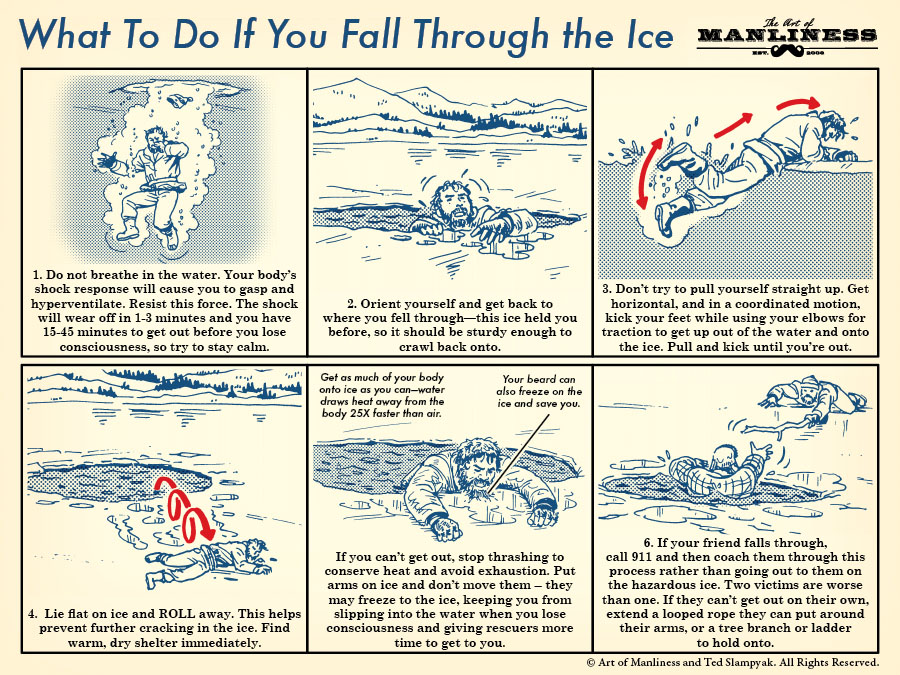 What To Do If You Fall Through the Ice

The Art of MANLINESS EST. 2008

1. Do not breathe in the water. Your body's shock response will cause you to gasp and hyperventilate. Resist this force. The shock will wear off in 1-3 minutes and you have 15-45 minutes to get out before you lose consciousness, so try to stay calm.

2. Orient yourself and get back to where you fell through—this ice held you before, so it should be sturdy enough to crawl back onto.

3. Don't try to pull yourself straight up. Get horizontal, and in a coordinated motion, kick your feet while using your elbows for traction to get up out of the water and onto the ice. Pull and kick until you're out.

4. Lie flat on ice and ROLL away. This helps prevent further cracking in the ice. Find warm, dry shelter immediately.

Get as much of your body onto ice as you can—water draws heat away from the body 25X faster than air.

Your beard can also freeze on the ice and save you.

If you can't get out, stop thrashing to conserve heat and avoid exhaustion. Put arms on ice and don't move them – they may freeze to the ice, keeping you from slipping into the water when you lose consciousness and giving rescuers more time to get to you.

6. If your friend falls through, call 911 and then coach them through this process rather than going out to them on the hazardous ice. Two victims are worse than one. If they can't get out on their own, extend a looped rope they can put around their arms, or a tree branch or ladder to hold onto.

© Art of Manliness and Ted Slampyak. All Rights Reserved.