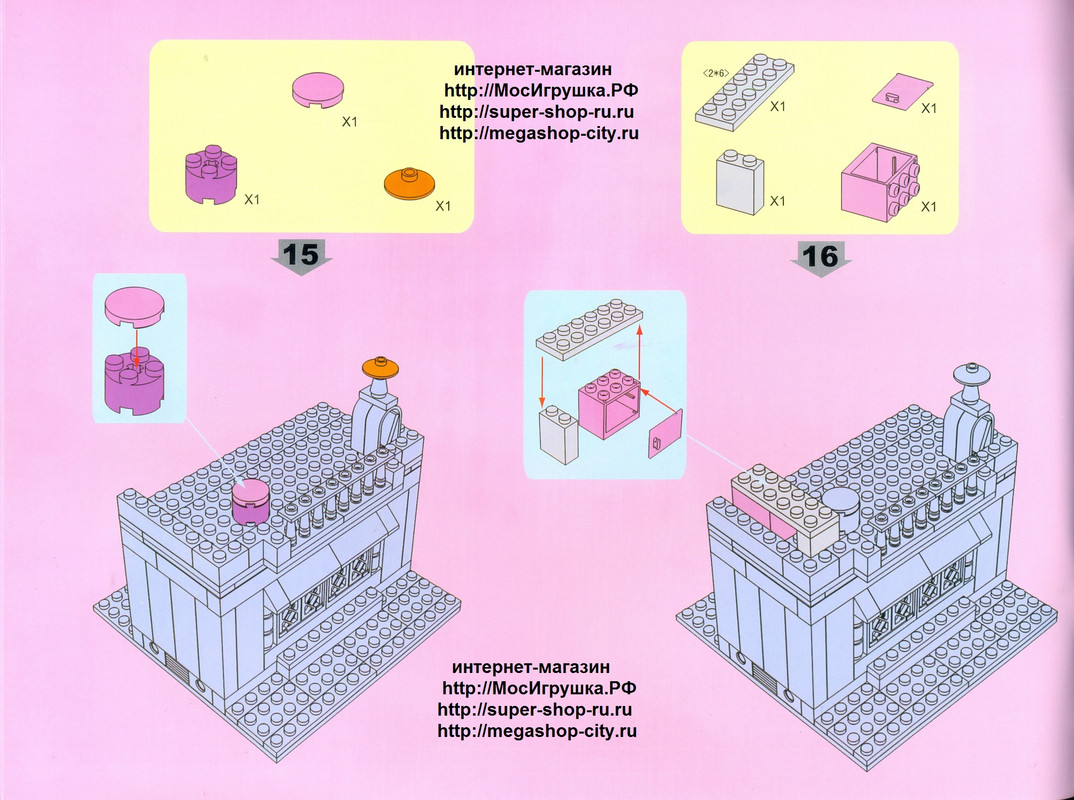 X1

X1

X1

интернет-магазин
http://МосИгрушка.РФ
http://super-shop-ru.ru
http://megashop-city.ru

<2*6>

X1

X1

X1

X1

15

16

интернет-магазин
http://МосИгрушка.РФ
http://super-shop-ru.ru
http://megashop-city.ru