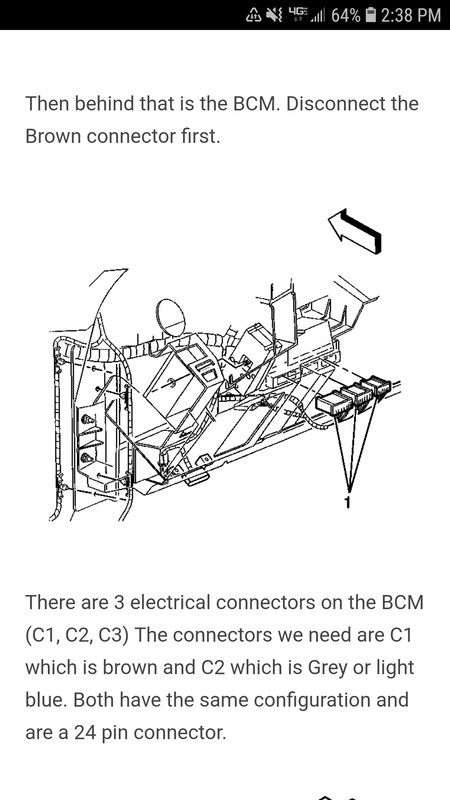 4G 64% 2:38 PM

Then behind that is the BCM. Disconnect the Brown connector first.

1

There are 3 electrical connectors on the BCM (C1, C2, C3) The connectors we need are C1 which is brown and C2 which is Grey or light blue. Both have the same configuration and are a 24 pin connector.