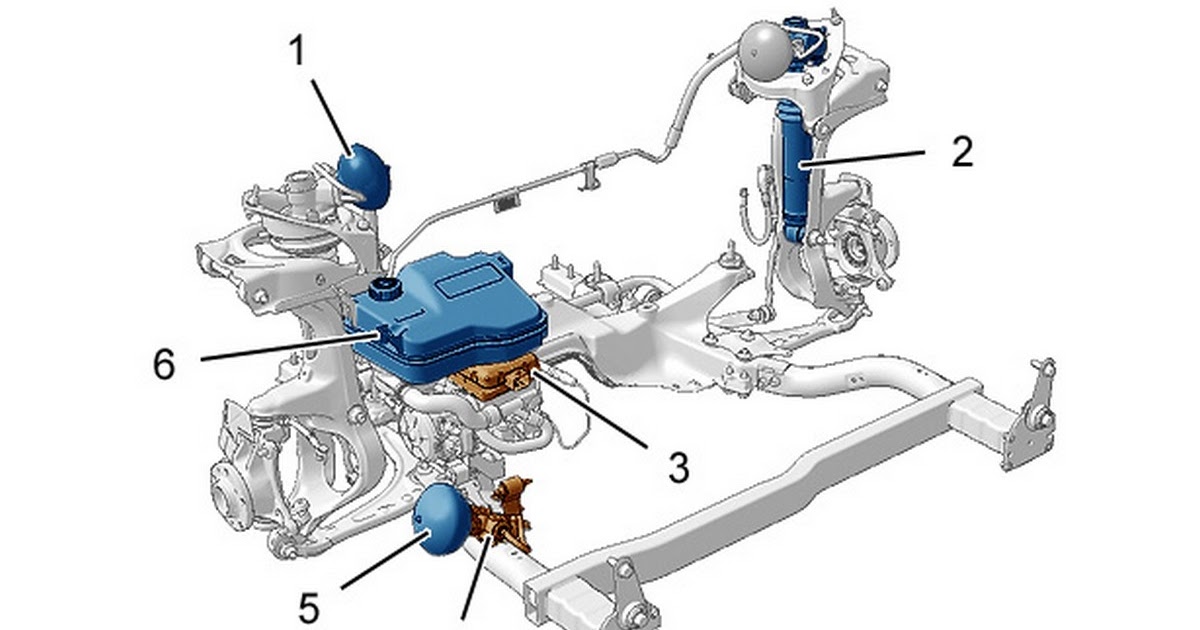 1
2
6
3
5