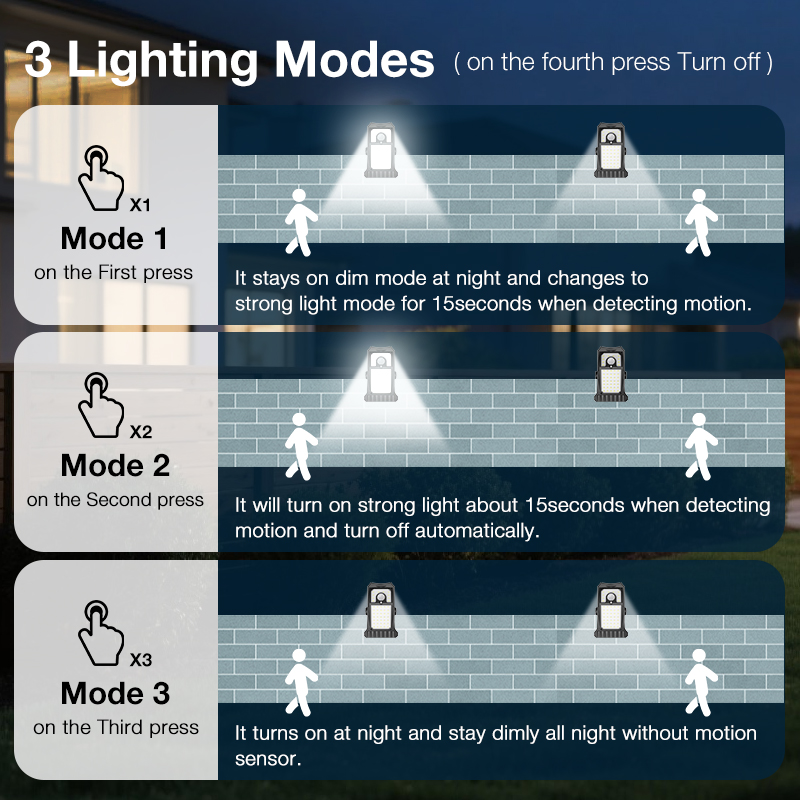 3 Lighting Modes ( on the fourth press Turn off )

X1
Mode 1
on the First press

It stays on dim mode at night and changes to strong light mode for 15seconds when detecting motion.

X2
Mode 2
on the Second press

It will turn on strong light about 15seconds when detecting motion and turn off automatically.

X3
Mode 3
on the Third press

It turns on at night and stay dimly all night without motion sensor.