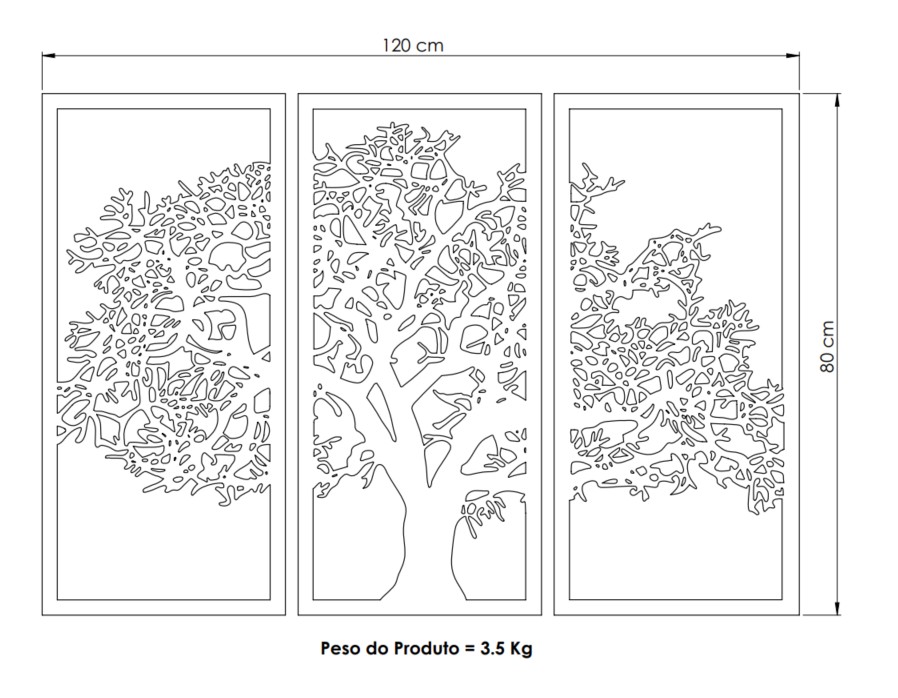 120 cm

80 cm

Peso do Produto = 3.5 Kg