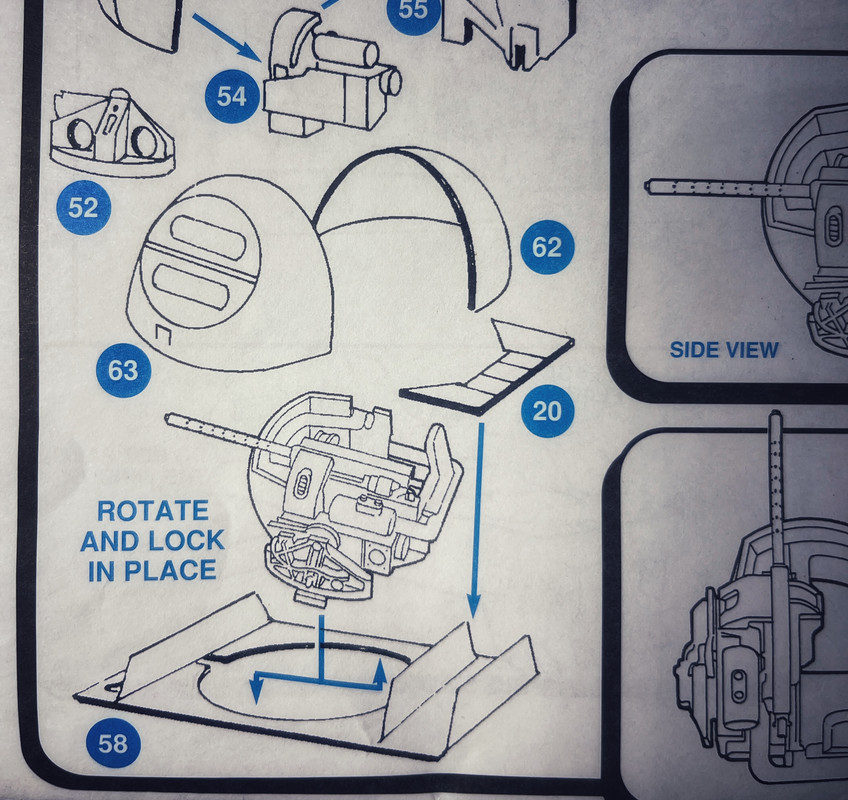 55

54

52

62

63

20

ROTATE AND LOCK IN PLACE

58

SIDE VIEW