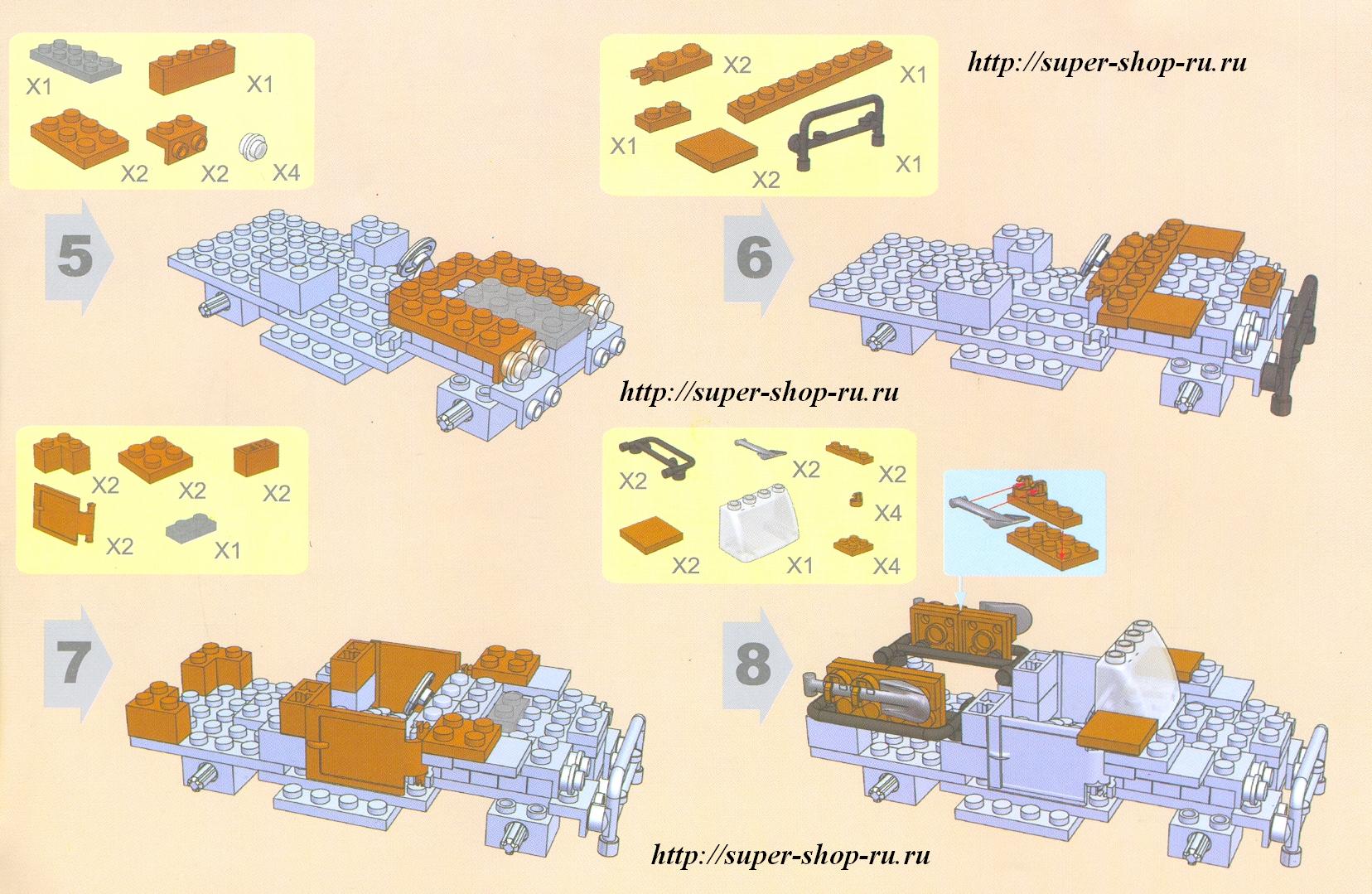 X1 X1
X2 X2 X4

5

X2 X1
X1 X2 X1

http://super-shop-ru.ru

6

http://super-shop-ru.ru

X2 X2 X2
X2 X1

7

X2 X2 X2
X4
X2 X1 X4

8

http://super-shop-ru.ru