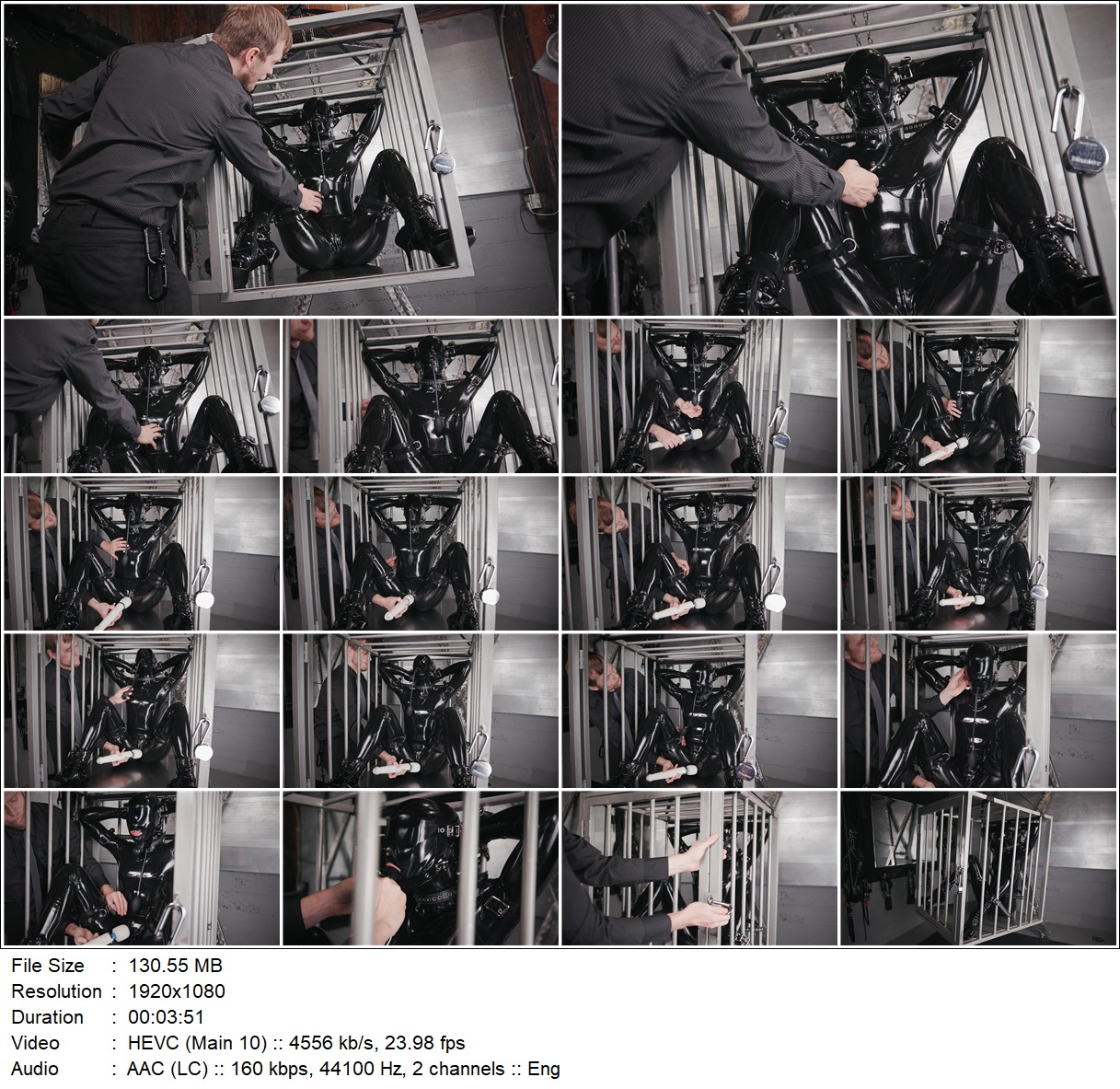 File Size : 130.55 MB
Resolution : 1920x1080
Duration : 00:03:51
Video : HEVC (Main 10) :: 4556 kb/s, 23.98 fps
Audio : AAC (LC) :: 160 kbps, 44100 Hz, 2 channels :: Eng