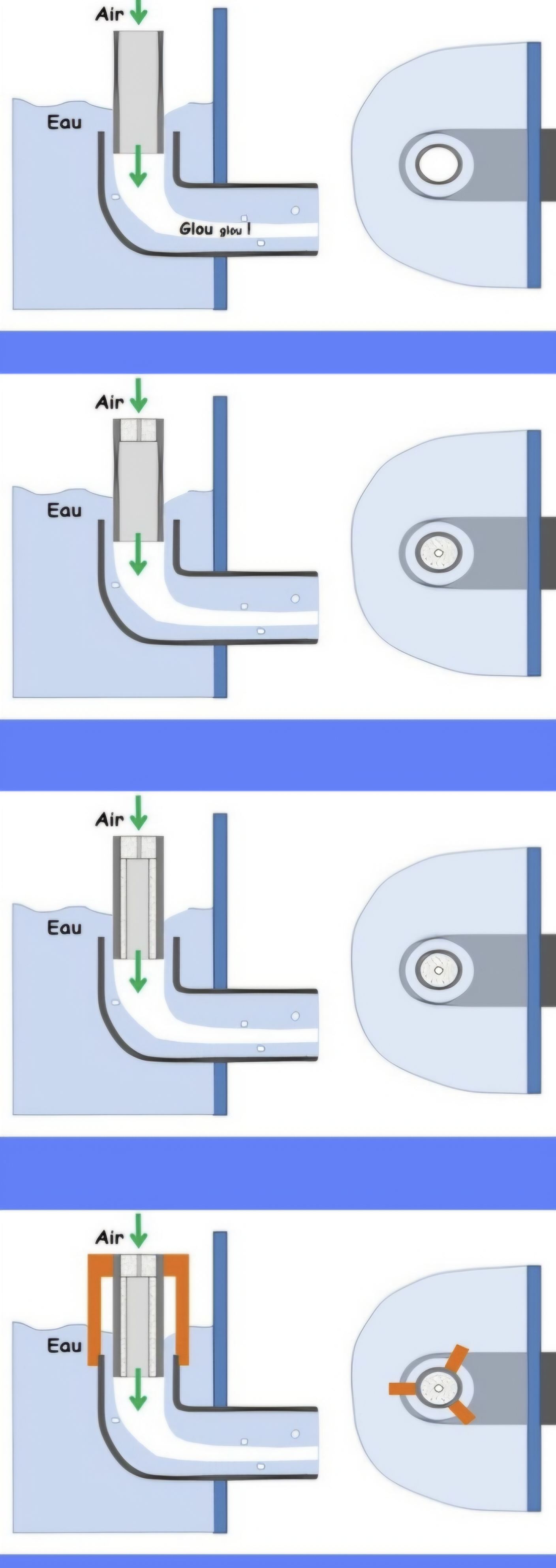 Air
Eau
Glou glou !

Air
Eau

Air
Eau

Air
Eau