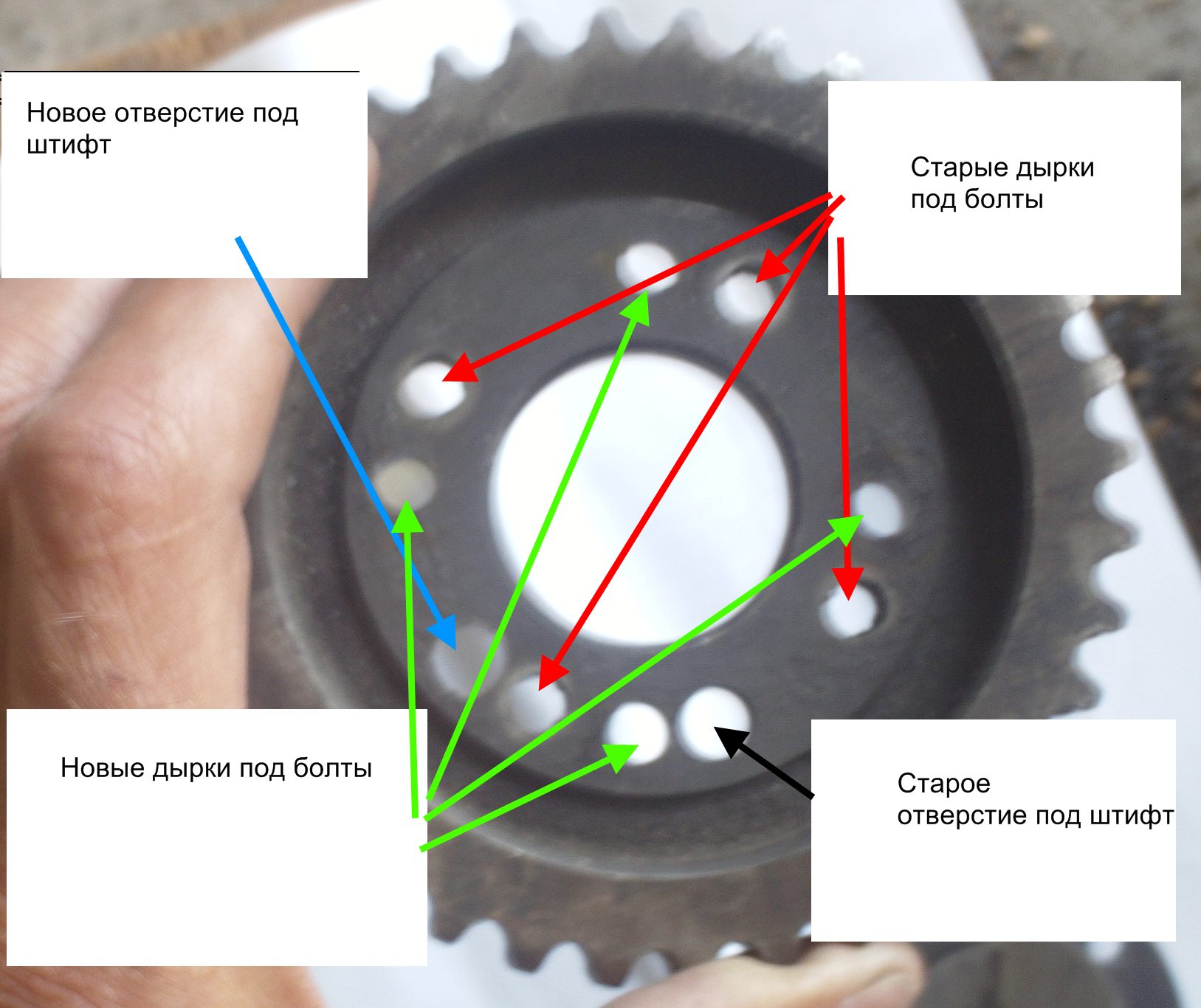 Новое отверстие под штифт

Старые дырки под болты

Новые дырки под болты

Старое отверстие под штифт