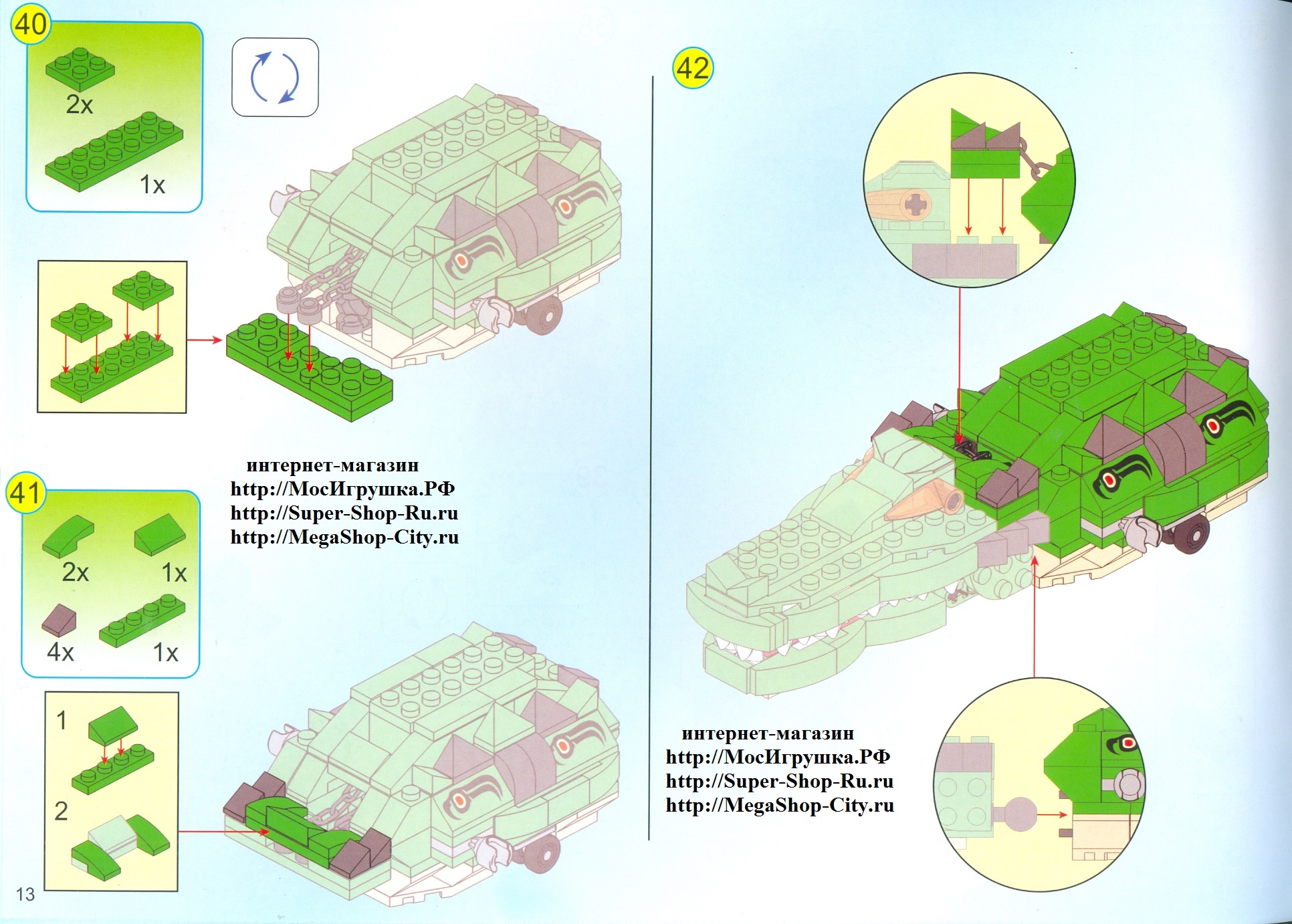 40

2x

1x

интернет-магазин
http://МосИгрушка.РФ
http://Super-Shop-Ru.ru
http://MegaShop-City.ru

41

2x

1x

4x

1x

1

2

13

42

интернет-магазин
http://МосИгрушка.РФ
http://Super-Shop-Ru.ru
http://MegaShop-City.ru