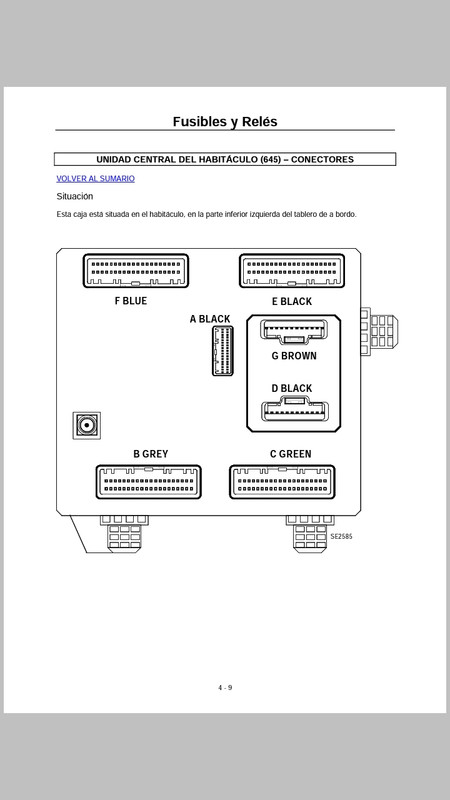 Fusibles y Relés

UNIDAD CENTRAL DEL HABITÁCULO (645) – CONECTORES

VOLVER AL SUMARIO

Situación

Esta caja está situada en el habitáculo, en la parte inferior izquierda del tablero de a bordo.

F BLUE

E BLACK

A BLACK

G BROWN

D BLACK

B GREY

C GREEN

SE2585

4 - 9