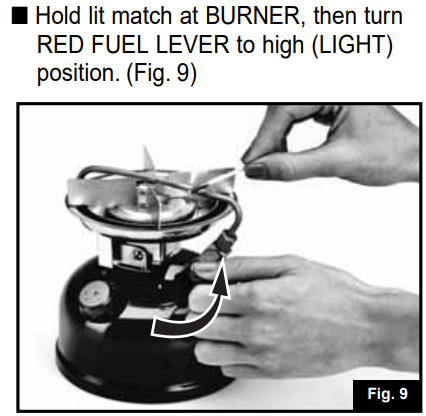 ■ Hold lit match at BURNER, then turn RED FUEL LEVER to high (LIGHT) position. (Fig. 9)

Fig. 9