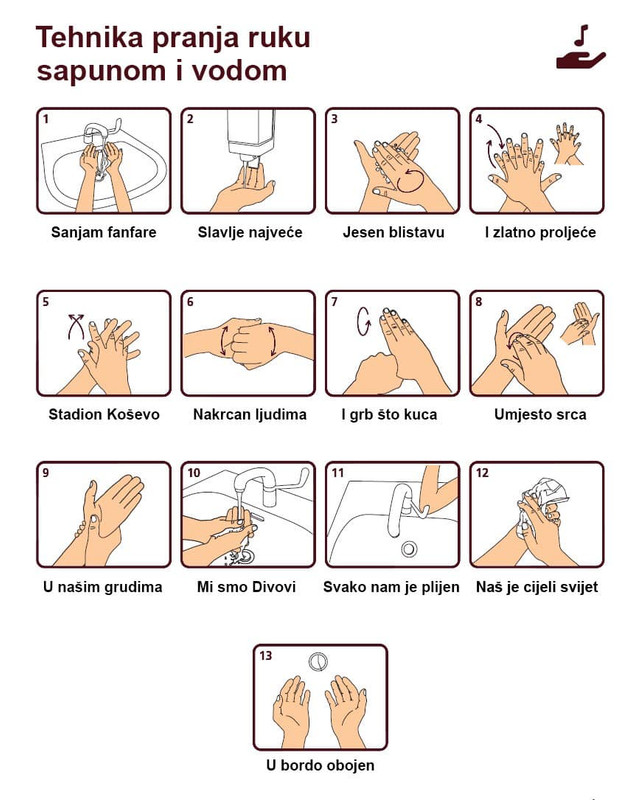 Tehnika pranja ruku sapunom i vodom

1
Sanjam fanfare

2
Slavlje najveće

3
Jesen blistavu

4
I zlatno proljeće

5
Stadion Koševo

6
Nakrcan ljudima

7
I grb što kuca

8
Umjesto srca

9
U našim grudima

10
Mi smo Divovi

11
Svako nam je plijen

12
Naš je cijeli svijet

13
U bordo obojen