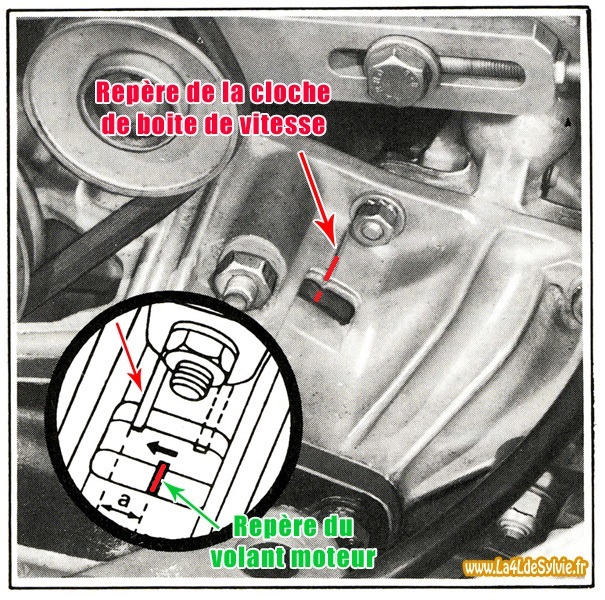 Repère de la cloche de boite de vitesse

a

Repère du volant moteur

www.La4LdeSylvie.fr