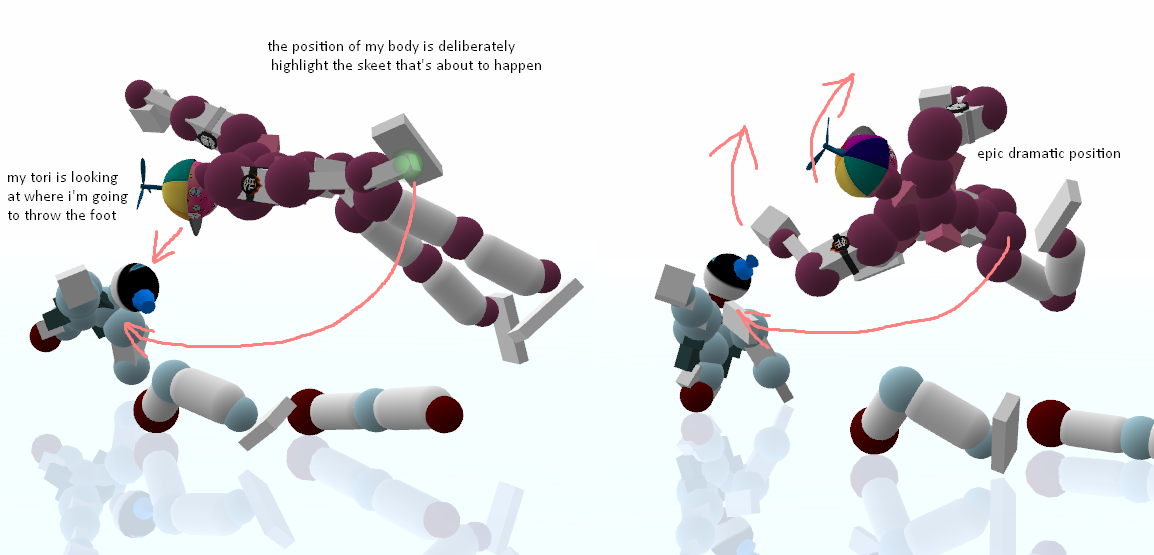 the position of my body is deliberately highlight the skeet that's about to happen

my tori is looking at where i'm going to throw the foot

epic dramatic position