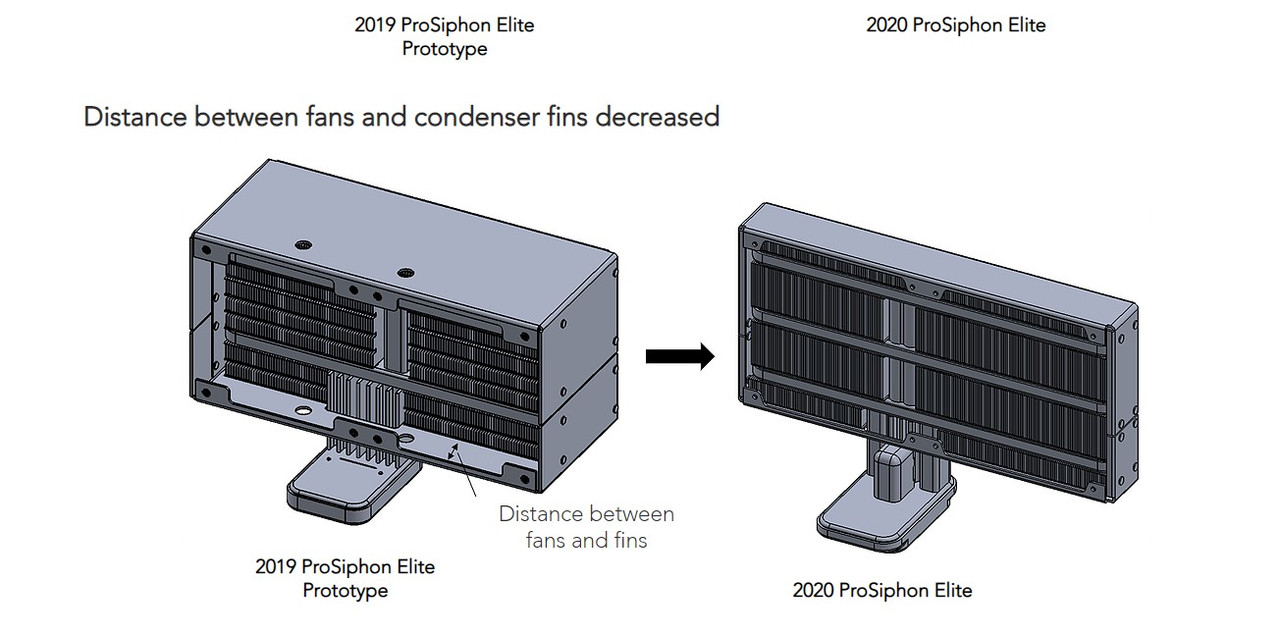 2019 ProSiphon Elite Prototype

2020 ProSiphon Elite

Distance between fans and condenser fins decreased

Distance between fans and fins

2019 ProSiphon Elite Prototype

2020 ProSiphon Elite