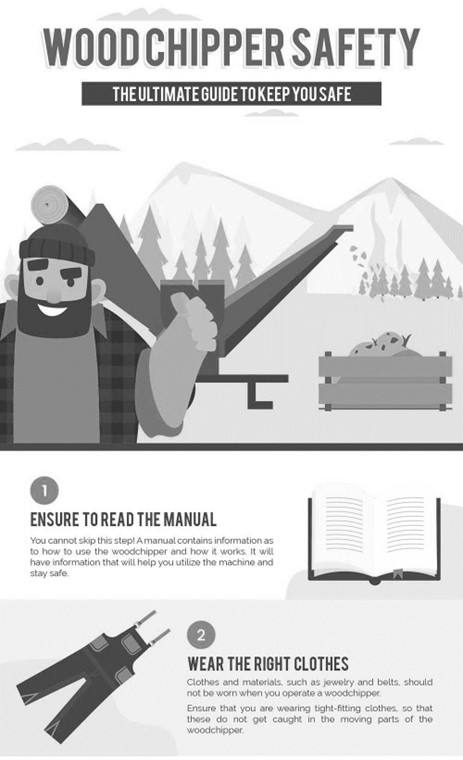 WOOD CHIPPER SAFETY

THE ULTIMATE GUIDE TO KEEP YOU SAFE

1

ENSURE TO READ THE MANUAL

You cannot skip this step! A manual contains information as to how to use the woodchipper and how it works. It will have information that will help you utilize the machine and stay safe.

2

WEAR THE RIGHT CLOTHES

Clothes and materials, such as jewelry and belts, should not be worn when you operate a woodchipper.

Ensure that you are wearing tight-fitting clothes, so that these do not get caught in the moving parts of the woodchipper.