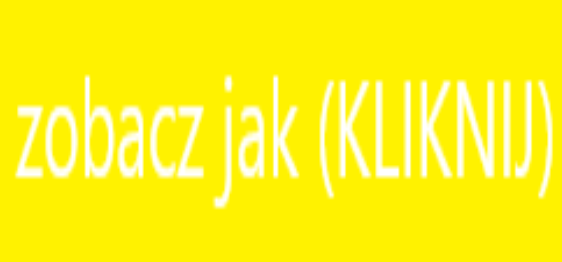 zobacz jak (KLIKNIJ)