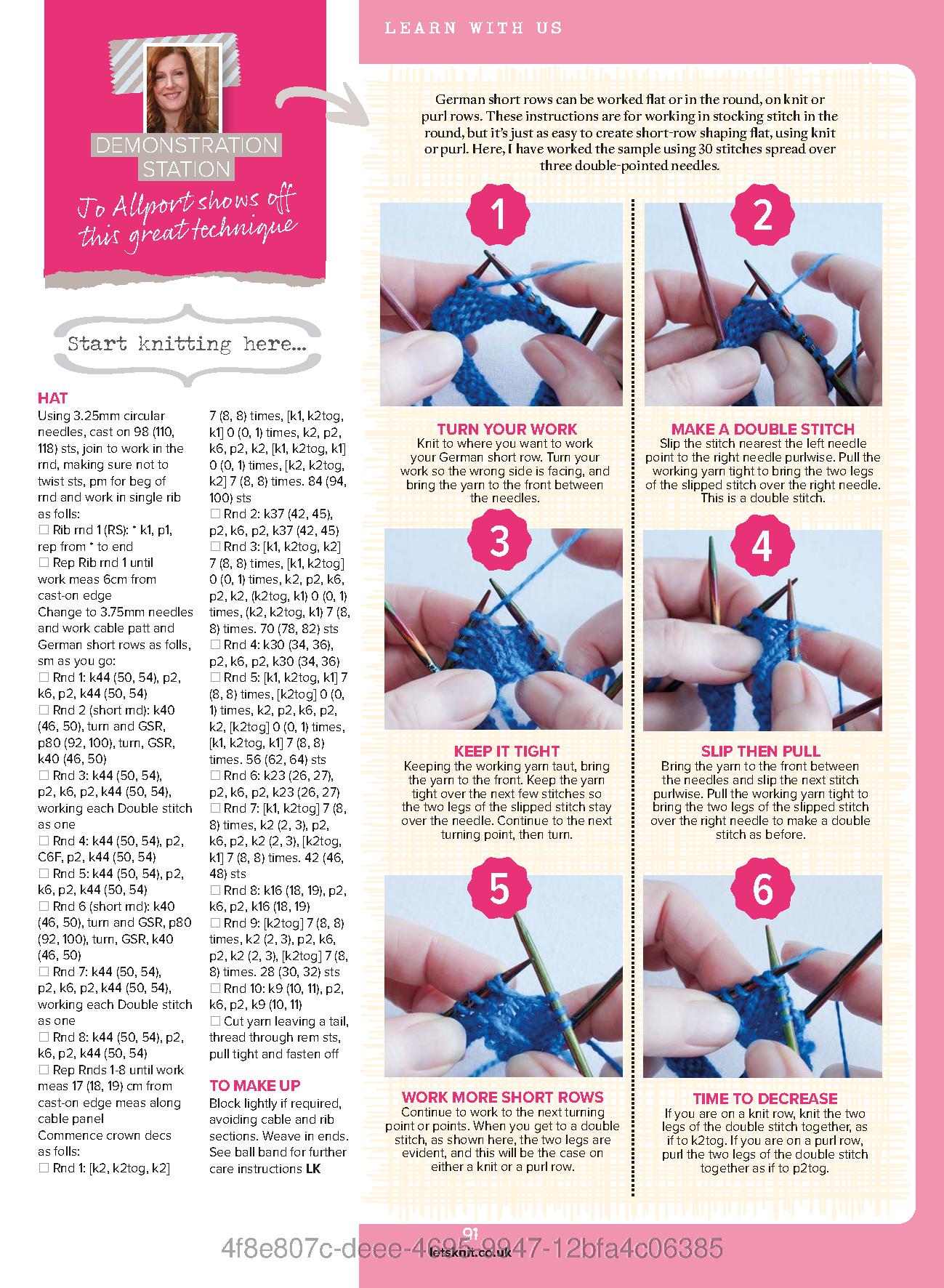 LEARN WITH US

DEMONSTRATION STATION

Jo Allport shows off this great technique

Start knitting here...

HAT
Using 3.25mm circular needles, cast on 98 (110, 118) sts, join to work in the rnd, making sure not to twist sts, pm for beg of rnd and work in single rib as folls:
☐ Rib rnd 1 (RS): * k1, p1, rep from * to end
☐ Rep Rib rnd 1 until work meas 6cm from cast-on edge
Change to 3.75mm needles and work cable patt and German short rows as folls, sm as you go:
☐ Rnd 1: k44 (50, 54), p2, k6, p2, k44 (50, 54)
☐ Rnd 2 (short rnd): k40 (46, 50), turn and GSR, p80 (92, 100), turn, GSR, k40 (46, 50)
☐ Rnd 3: k44 (50, 54), p2, k6, p2, k44 (50, 54), working each Double stitch as one
☐ Rnd 4: k44 (50, 54), p2, C6F, p2, k44 (50, 54)
☐ Rnd 5: k44 (50, 54), p2, k6, p2, k44 (50, 54)
☐ Rnd 6 (short rnd): k40 (46, 50), turn and GSR, p80 (92, 100), turn, GSR, k40 (46, 50)
☐ Rnd 7: k44 (50, 54), p2, k6, p2, k44 (50, 54), working each Double stitch as one
☐ Rnd 8: k44 (50, 54), p2, k6, p2, k44 (50, 54)
☐ Rep Rnds 1-8 until work meas 17 (18, 19) cm from cast-on edge meas along cable panel
Commence crown decs as folls:
☐ Rnd 1: [k2, k2tog, k2] 7 (8, 8) times, [k1, k2tog, k1] 0 (0, 1) times, k2, p2, k6, p2, k2, [k1, k2tog, k1] 0 (0, 1) times, [k2, k2tog, k2] 7 (8, 8) times. 84 (94, 100) sts
☐ Rnd 2: k37 (42, 45), p2, k6, p2, k37 (42, 45)
☐ Rnd 3: [k1, k2tog, k2] 7 (8, 8) times, [k1, k2tog] 0 (0, 1) times, k2, p2, k6, p2, k2, (k2tog, k1) 0 (0, 1) times, (k2, k2tog, k1) 7 (8, 8) times. 70 (78, 82) sts
☐ Rnd 4: k30 (34, 36), p2, k6, p2, k30 (34, 36)
☐ Rnd 5: [k1, k2tog, k1] 7 (8, 8) times, [k2tog] 0 (0, 1) times, k2, p2, k6, p2, k2, [k2tog] 0 (0, 1) times, [k1, k2tog, k1] 7 (8, 8) times. 56 (62, 64) sts
☐ Rnd 6: k23 (26, 27), p2, k6, p2, k23 (26, 27)
☐ Rnd 7: [k1, k2tog] 7 (8, 8) times, k2 (2, 3), p2, k6, p2, k2 (2, 3), [k2tog, k1] 7 (8, 8) times. 42 (46, 48) sts
☐ Rnd 8: k16 (18, 19), p2, k6, p2, k16 (18, 19)
☐ Rnd 9: [k2tog] 7 (8, 8) times, k2 (2, 3), p2, k6, p2, k2 (2, 3), [k2tog] 7 (8, 8) times. 28 (30, 32) sts
☐ Rnd 10: k9 (10, 11), p2, k6, p2, k9 (10, 11)
☐ Cut yarn leaving a tail, thread through rem sts, pull tight and fasten off

TO MAKE UP
Block lightly if required, avoiding cable and rib sections. Weave in ends. See ball band for further care instructions LK

German short rows can be worked flat or in the round, on knit or purl rows. These instructions are for working in stocking stitch in the round, but it's just as easy to create short-row shaping flat, using knit or purl. Here, I have worked the sample using 30 stitches spread over three double-pointed needles.

1
TURN YOUR WORK
Knit to where you want to work your German short row. Turn your work so the wrong side is facing, and bring the yarn to the front between the needles.

2
MAKE A DOUBLE STITCH
Slip the stitch nearest the left needle point to the right needle purlwise. Pull the working yarn tight to bring the two legs of the slipped stitch over the right needle. This is a double stitch.

3
KEEP IT TIGHT
Keeping the working yarn taut, bring the yarn to the front. Keep the yarn tight over the next few stitches so the two legs of the slipped stitch stay over the needle. Continue to the next turning point, then turn.

4
SLIP THEN PULL
Bring the yarn to the front between the needles and slip the next stitch purlwise. Pull the working yarn tight to bring the two legs of the slipped stitch over the right needle to make a double stitch as before.

5
WORK MORE SHORT ROWS
Continue to work to the next turning point or points. When you get to a double stitch, as shown here, the two legs are evident, and this will be the case on either a knit or a purl row.

6
TIME TO DECREASE
If you are on a knit row, knit the two legs of the double stitch together, as if to k2tog. If you are on a purl row, purl the two legs of the double stitch together as if to p2tog.

91
letsknit.co.uk
4f8e807c-deee-4695-9947-12bfa4c06385