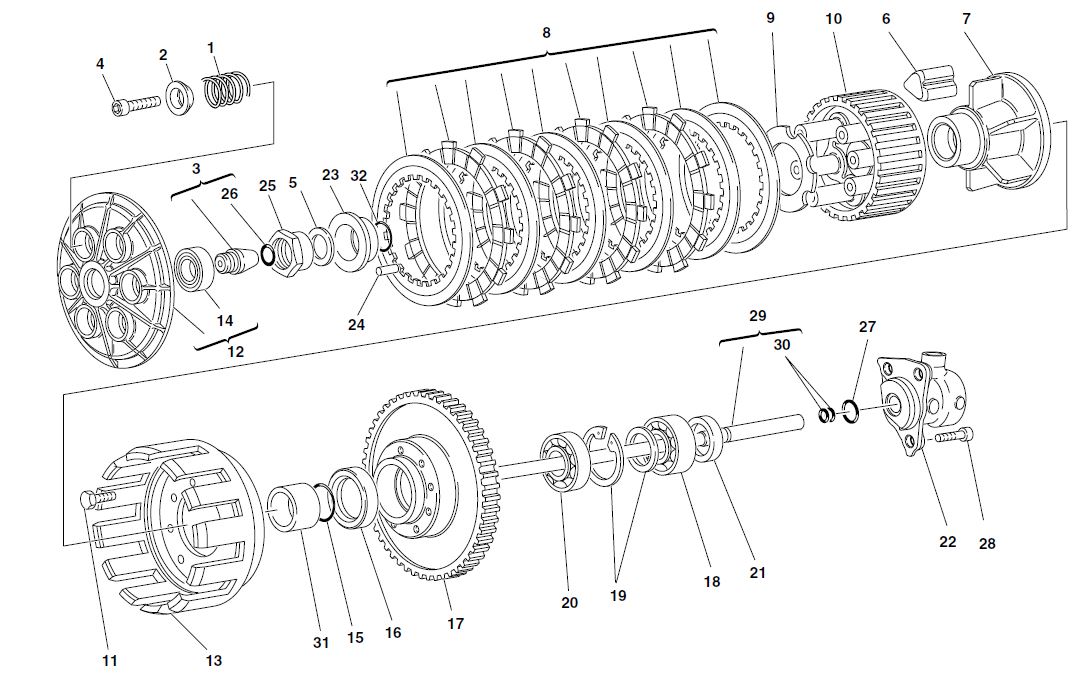 4 2 1
8
9 10 6 7
3
26 25 5 23 32
14
12
24
29
30 27
11 13 31 15 16 17 20 19 18 21 22 28