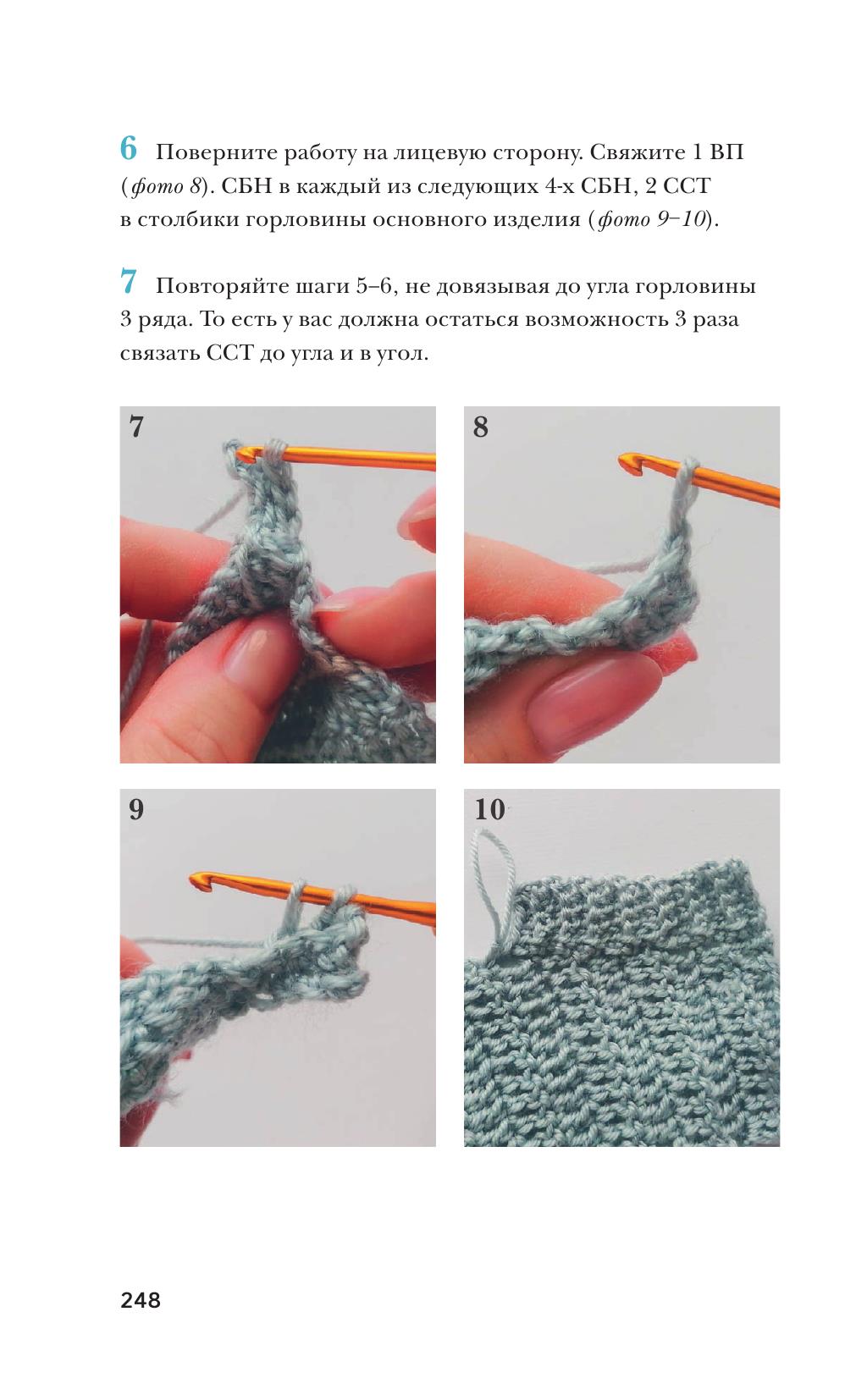 6 Поверните работу на лицевую сторону. Свяжите 1 ВП (фото 8). СБН в каждый из следующих 4-х СБН, 2 ССТ в столбики горловины основного изделия (фото 9–10).

7 Повторяйте шаги 5–6, не довязывая до угла горловины 3 ряда. То есть у вас должна остаться возможность 3 раза связать ССТ до угла и в угол.

7

8

9

10

248