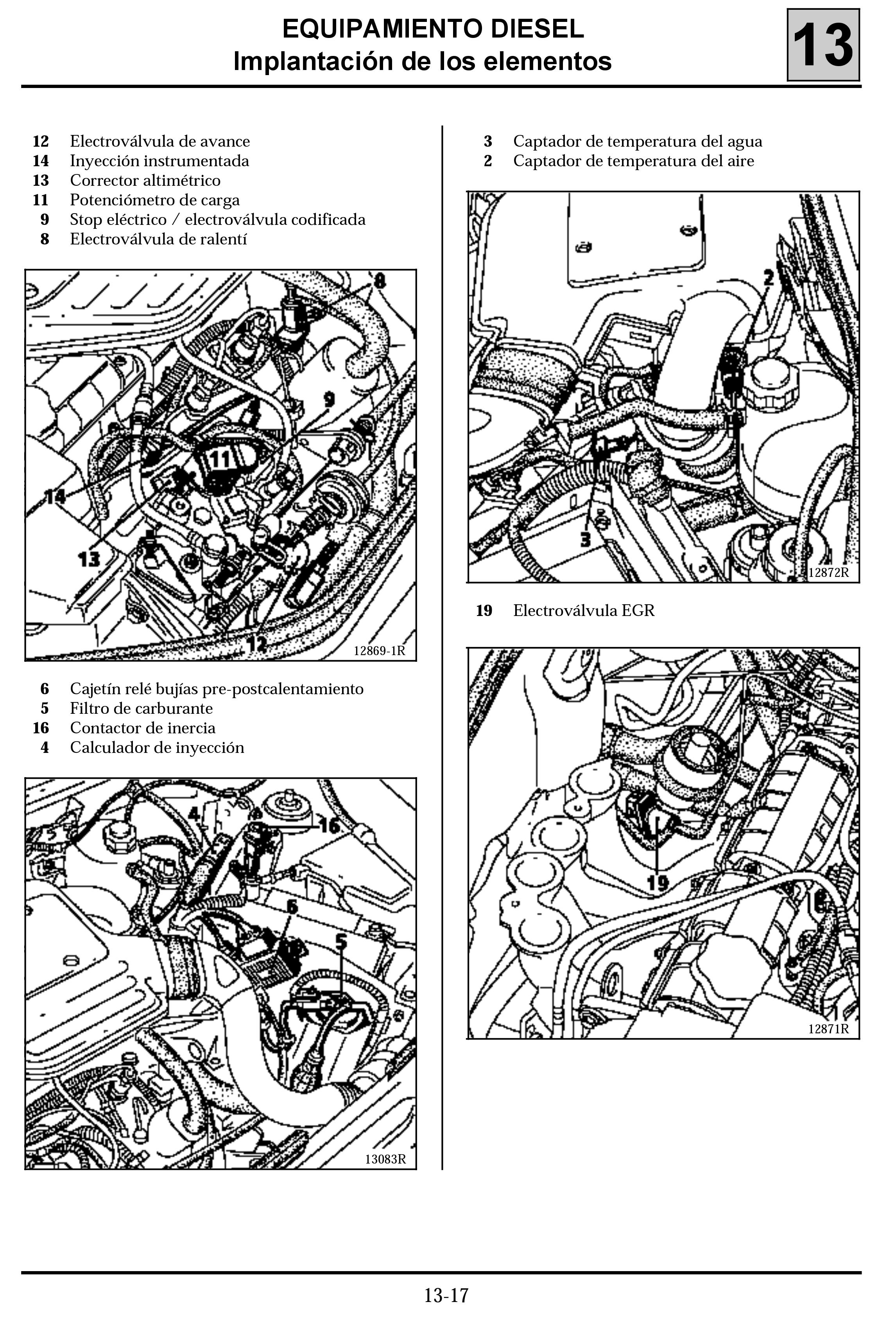 EQUIPAMIENTO DIESEL
Implantación de los elementos

13

12 Electroválvula de avance
14 Inyección instrumentada
13 Corrector altimétrico
11 Potenciómetro de carga
9 Stop eléctrico / electroválvula codificada
8 Electroválvula de ralentí

8
9
11
14
13
12
12869-1R

6 Cajetín relé bujías pre-postcalentamiento
5 Filtro de carburante
16 Contactor de inercia
4 Calculador de inyección

4
16
6
5
13083R

3 Captador de temperatura del agua
2 Captador de temperatura del aire

2
3
12872R

19 Electroválvula EGR

19
12871R

13-17