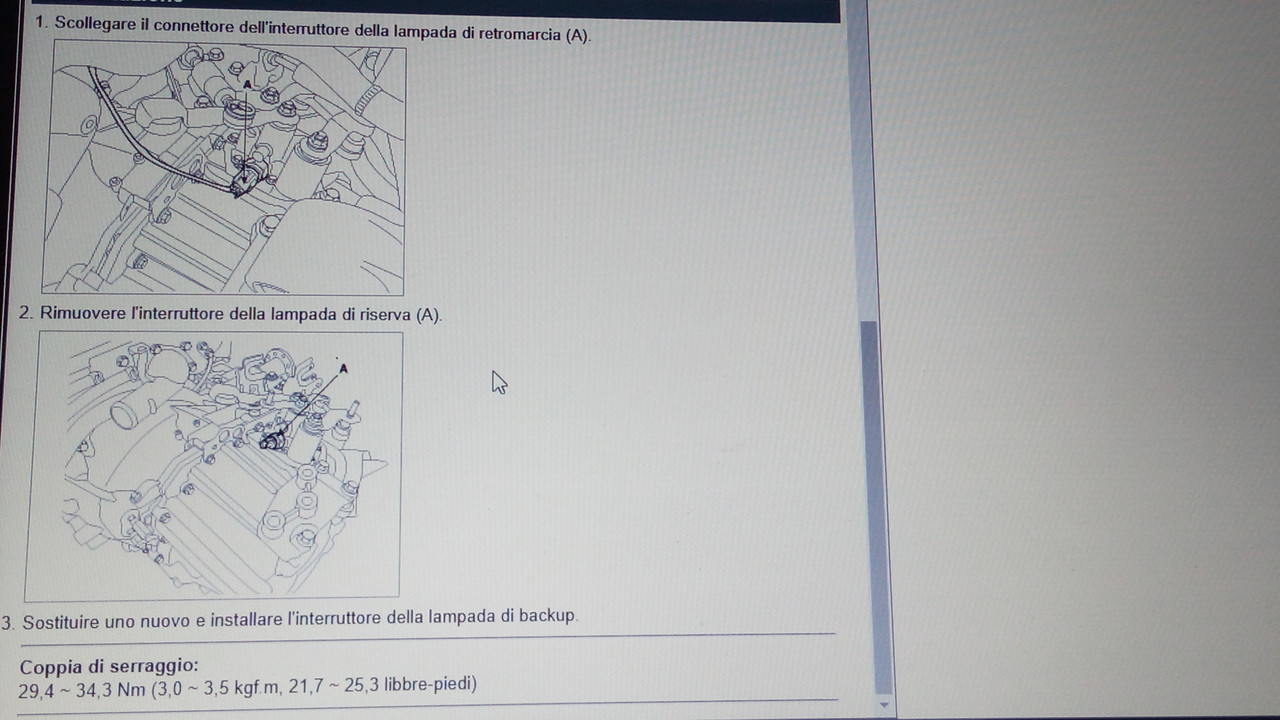 1. Scollegare il connettore dell'interruttore della lampada di retromarcia (A).

A

2. Rimuovere l'interruttore della lampada di riserva (A).

A

3. Sostituire uno nuovo e installare l'interruttore della lampada di backup.

Coppia di serraggio:
29,4 ~ 34,3 Nm (3,0 ~ 3,5 kgf.m, 21,7 ~ 25,3 libbre-piedi)