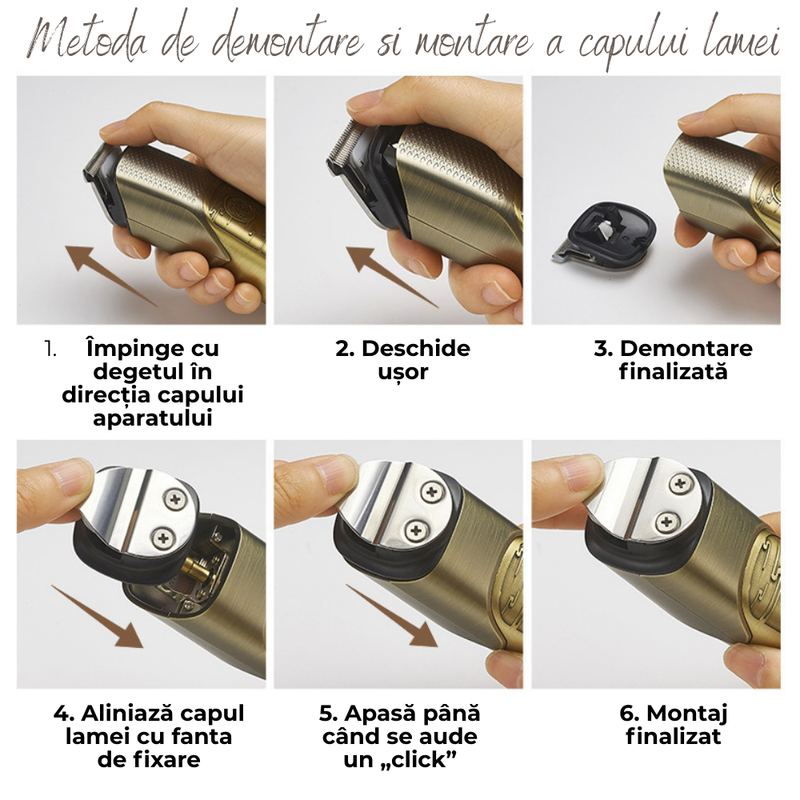 Metoda de demontare si montare a capului lamei

1. Împinge cu degetul în direcția capului aparatului

2. Deschide ușor

3. Demontare finalizată

4. Aliniază capul lamei cu fanta de fixare

5. Apasă până când se aude un „click”

6. Montaj finalizat