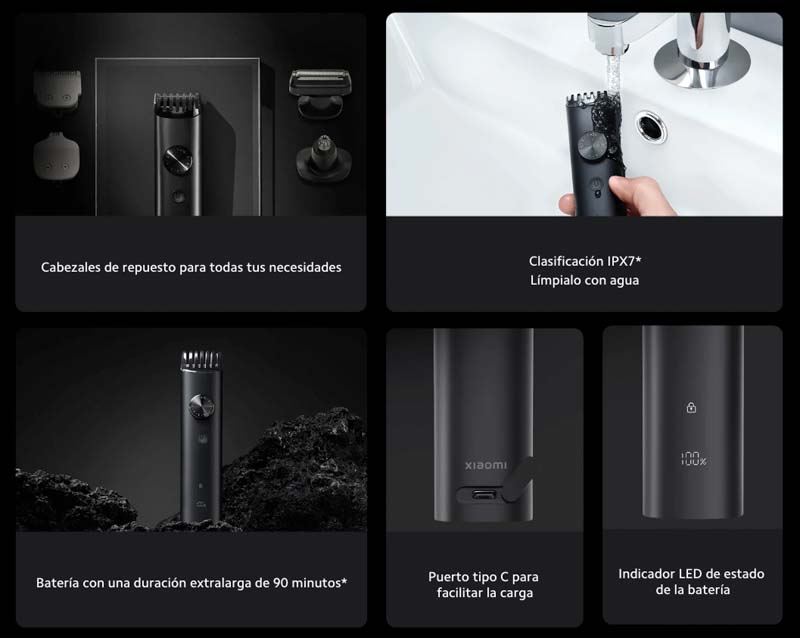 Cabezales de repuesto para todas tus necesidades

Clasificación IPX7*
Límpialo con agua

Batería con una duración extralarga de 90 minutos*

xiaomi

Puerto tipo C para facilitar la carga

100%

Indicador LED de estado de la batería