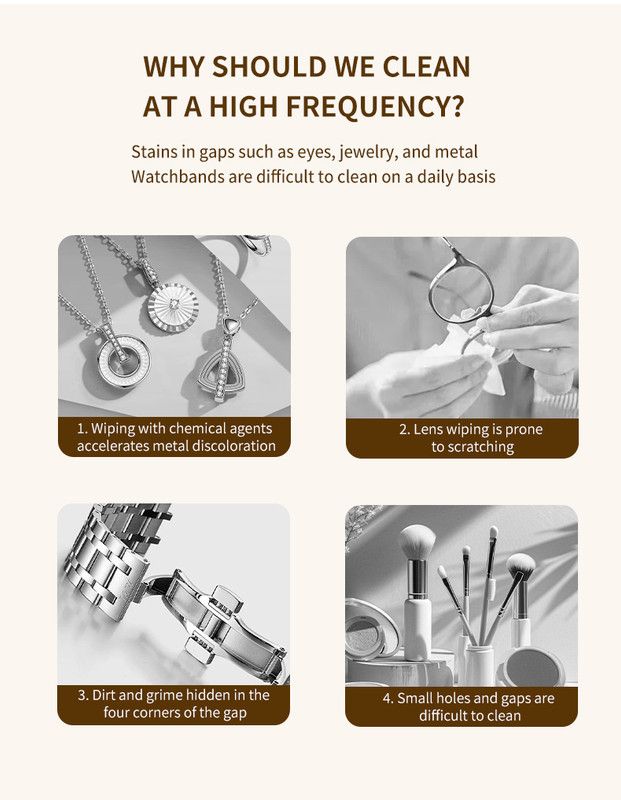 WHY SHOULD WE CLEAN AT A HIGH FREQUENCY?

Stains in gaps such as eyes, jewelry, and metal Watchbands are difficult to clean on a daily basis

1. Wiping with chemical agents accelerates metal discoloration

2. Lens wiping is prone to scratching

3. Dirt and grime hidden in the four corners of the gap

4. Small holes and gaps are difficult to clean