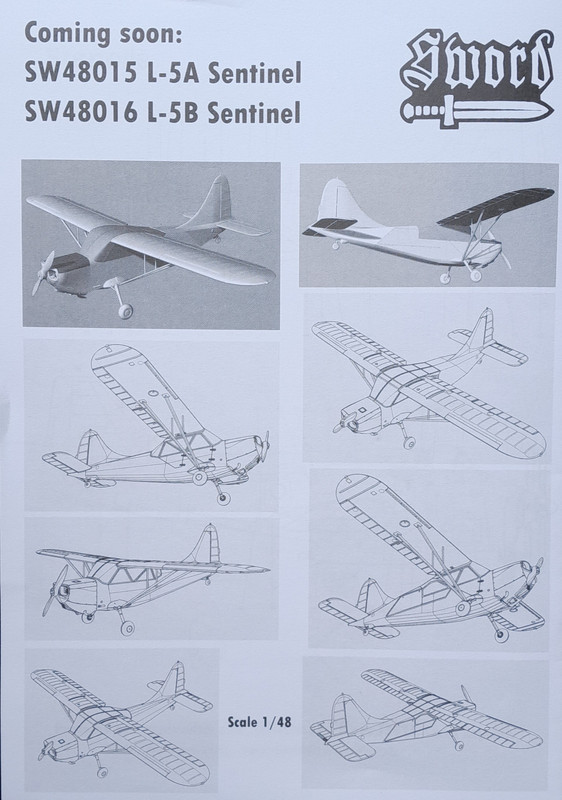 Coming soon:
SW48015 L-5A Sentinel
SW48016 L-5B Sentinel

Sword

Scale 1/48