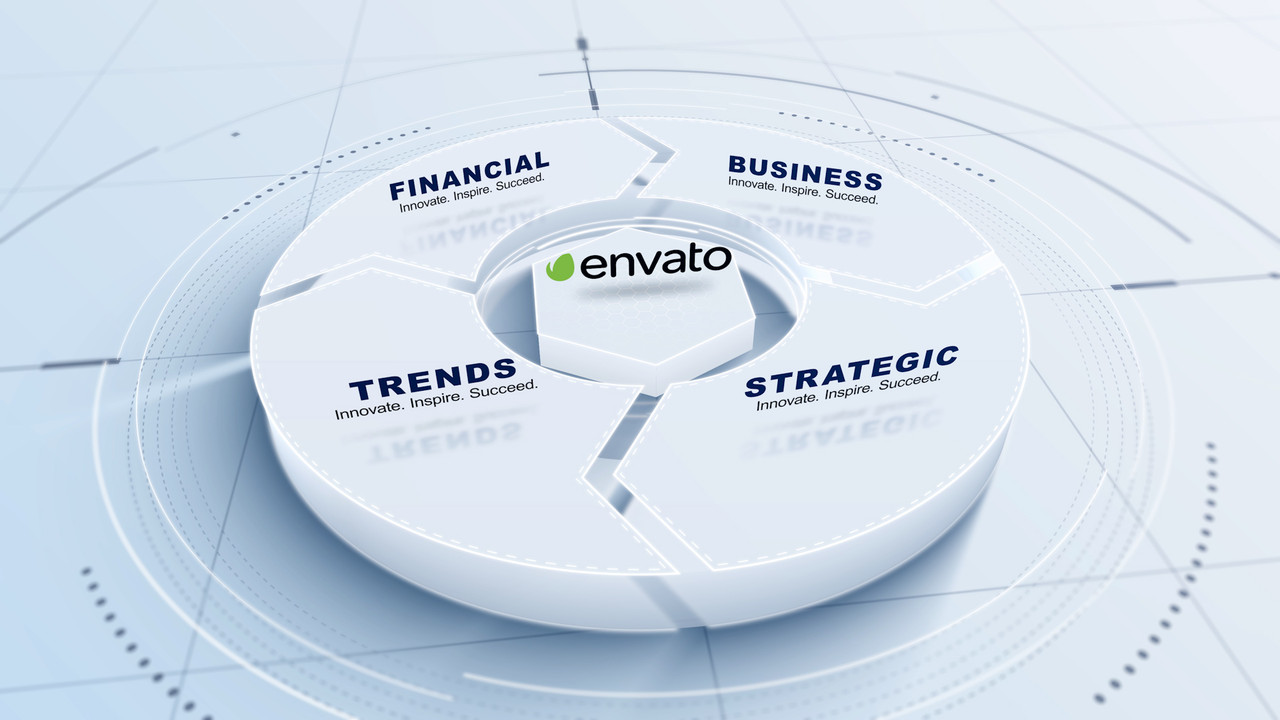 FINANCIAL
Innovate. Inspire. Succeed.

BUSINESS
Innovate. Inspire. Succeed.

envato

TRENDS
Innovate. Inspire. Succeed.

STRATEGIC
Innovate. Inspire. Succeed.