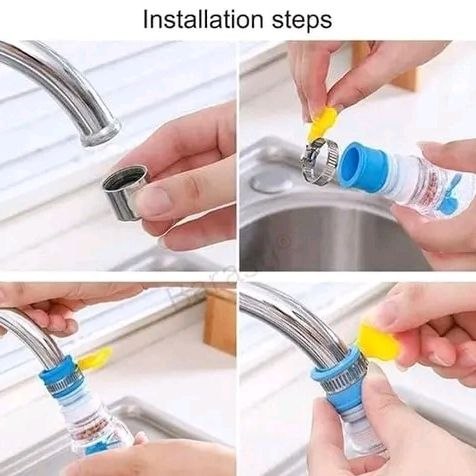 Installation steps