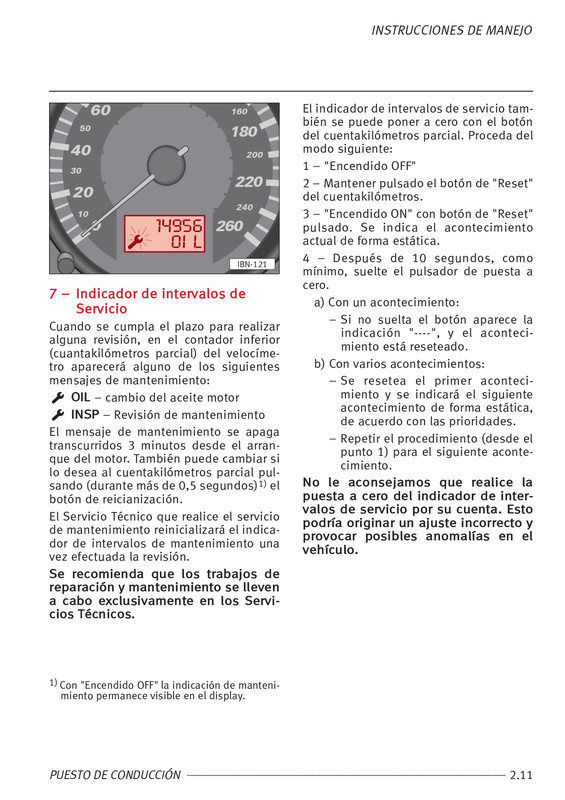 INSTRUCCIONES DE MANEJO

60
50
40
30
20
10
160
180
200
220
240
260
14956
OIL
IBN-121

7 – Indicador de intervalos de Servicio

Cuando se cumpla el plazo para realizar alguna revisión, en el contador inferior (cuantakilómetros parcial) del velocímetro aparecerá alguno de los siguientes mensajes de mantenimiento:

OIL – cambio del aceite motor

INSP – Revisión de mantenimiento

El mensaje de mantenimiento se apaga transcurridos 3 minutos desde el arranque del motor. También puede cambiar si lo desea al cuentakilómetros parcial pulsando (durante más de 0,5 segundos)$^{1)}$ el botón de reicianización.

El Servicio Técnico que realice el servicio de mantenimiento reinicializará el indicador de intervalos de mantenimiento una vez efectuada la revisión.

Se recomienda que los trabajos de reparación y mantenimiento se lleven a cabo exclusivamente en los Servicios Técnicos.

$^{1)}$ Con "Encendido OFF" la indicación de mantenimiento permanece visible en el display.

El indicador de intervalos de servicio también se puede poner a cero con el botón del cuentakilómetros parcial. Proceda del modo siguiente:

1 – "Encendido OFF"

2 – Mantener pulsado el botón de "Reset" del cuentakilómetros.

3 – "Encendido ON" con botón de "Reset" pulsado. Se indica el acontecimiento actual de forma estática.

4 – Después de 10 segundos, como mínimo, suelte el pulsador de puesta a cero.

a) Con un acontecimiento:

– Si no suelta el botón aparece la indicación "----", y el acontecimiento está reseteado.

b) Con varios acontecimientos:

– Se resetea el primer acontecimiento y se indicará el siguiente acontecimiento de forma estática, de acuerdo con las prioridades.

– Repetir el procedimiento (desde el punto 1) para el siguiente acontecimiento.

No le aconsejamos que realice la puesta a cero del indicador de intervalos de servicio por su cuenta. Esto podría originar un ajuste incorrecto y provocar posibles anomalías en el vehículo.

PUESTO DE CONDUCCIÓN 2.11