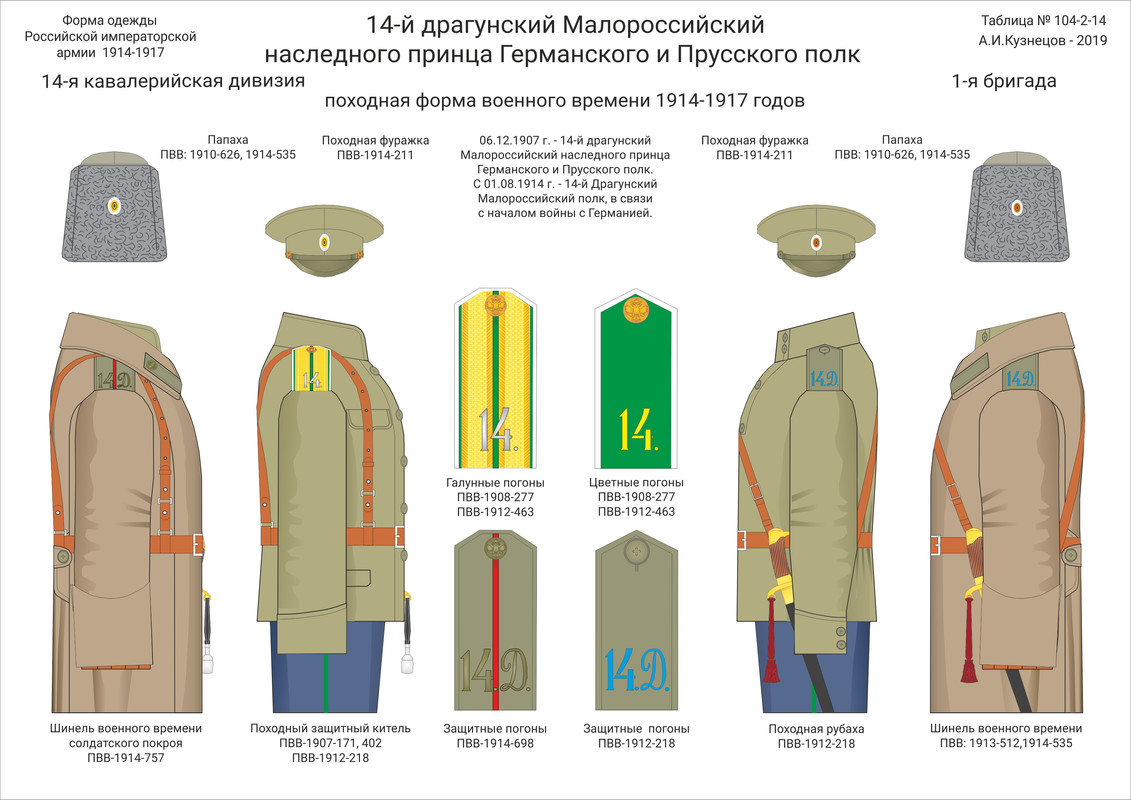 Форма одежды Российской императорской армии 1914-1917

14-й драгунский Малороссийский наследного принца Германского и Прусского полк

Таблица № 104-2-14
А.И.Кузнецов - 2019

14-я кавалерийская дивизия

1-я бригада

походная форма военного времени 1914-1917 годов

Папаха
ПВВ: 1910-626, 1914-535

Походная фуражка
ПВВ-1914-211

06.12.1907 г. - 14-й драгунский Малороссийский наследного принца Германского и Прусского полк.
С 01.08.1914 г. - 14-й Драгунский Малороссийский полк, в связи с началом войны с Германией.

Походная фуражка
ПВВ-1914-211

Папаха
ПВВ: 1910-626, 1914-535

14.Д.

14.

14.

14.

14.Д.

14.Д.

Галунные погоны
ПВВ-1908-277
ПВВ-1912-463

Цветные погоны
ПВВ-1908-277
ПВВ-1912-463

14.Д.

14.Д.

Шинель военного времени солдатского покроя
ПВВ-1914-757

Походный защитный китель
ПВВ-1907-171, 402
ПВВ-1912-218

Защитные погоны
ПВВ-1914-698

Защитные погоны
ПВВ-1912-218

Походная рубаха
ПВВ-1912-218

Шинель военного времени
ПВВ: 1913-512,1914-535