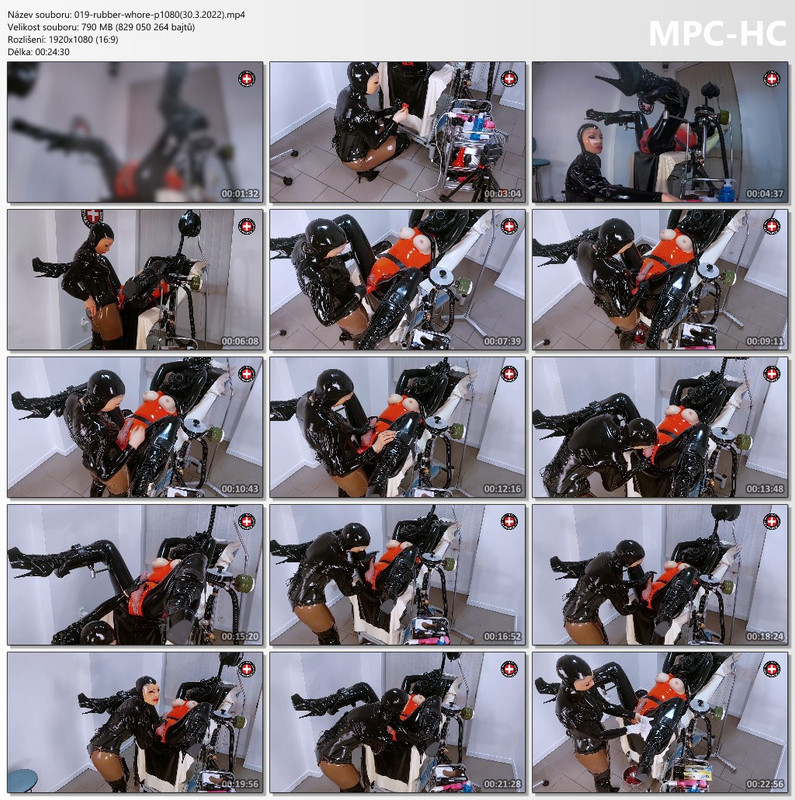 Název souboru: 019-rubber-whore-p1080(30.3.2022).mp4
Velikost souboru: 790 MB (829 050 264 bajtů)
Rozlišení: 1920x1080 (16:9)
Délka: 00:24:30

MPC-HC

00:01:32
00:03:04
00:04:37
00:06:08
00:07:39
00:09:11
00:10:43
00:12:16
00:13:48
00:15:20
00:16:52
00:18:24
00:19:56
00:21:28
00:22:56